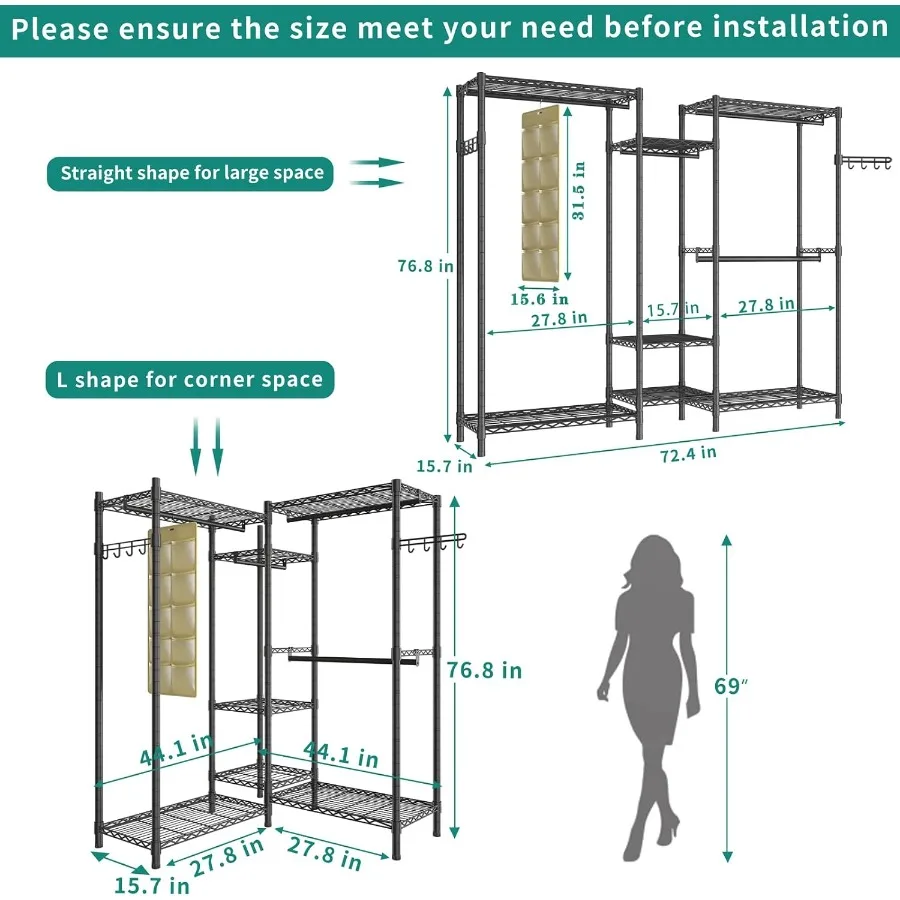 Please ensure the size meet your need before installation

Straight shape for large space

31.5 in

76.8 in

15.6 in

27.8 in

15.7 in

27.8 in

15.7 in

72.4 in

L shape for corner space

76.8 in

44.1 in

44.1 in

15.7 in

27.8 in

27.8 in

69″