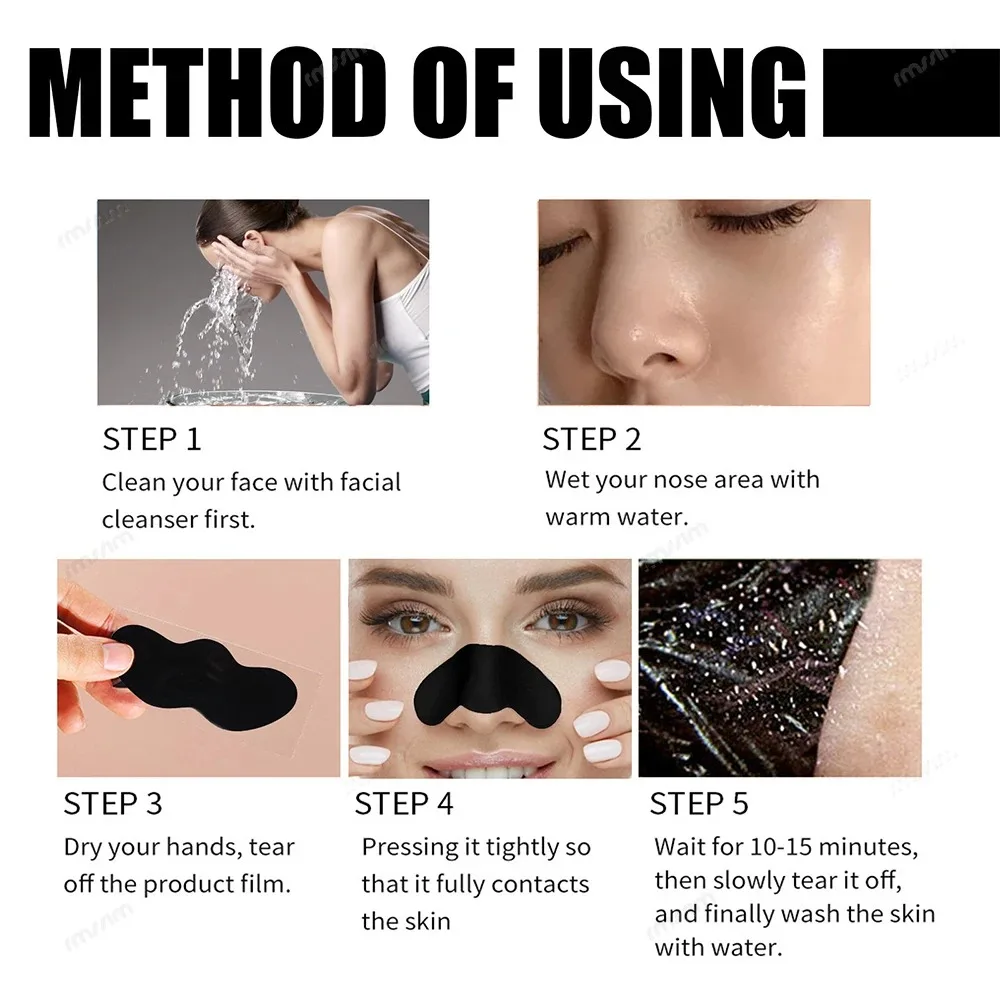 METHOD OF USING

STEP 1
Clean your face with facial cleanser first.

STEP 2
Wet your nose area with warm water.

STEP 3
Dry your hands, tear off the product film.

STEP 4
Pressing it tightly so that it fully contacts the skin

STEP 5
Wait for 10-15 minutes, then slowly tear it off, and finally wash the skin with water.