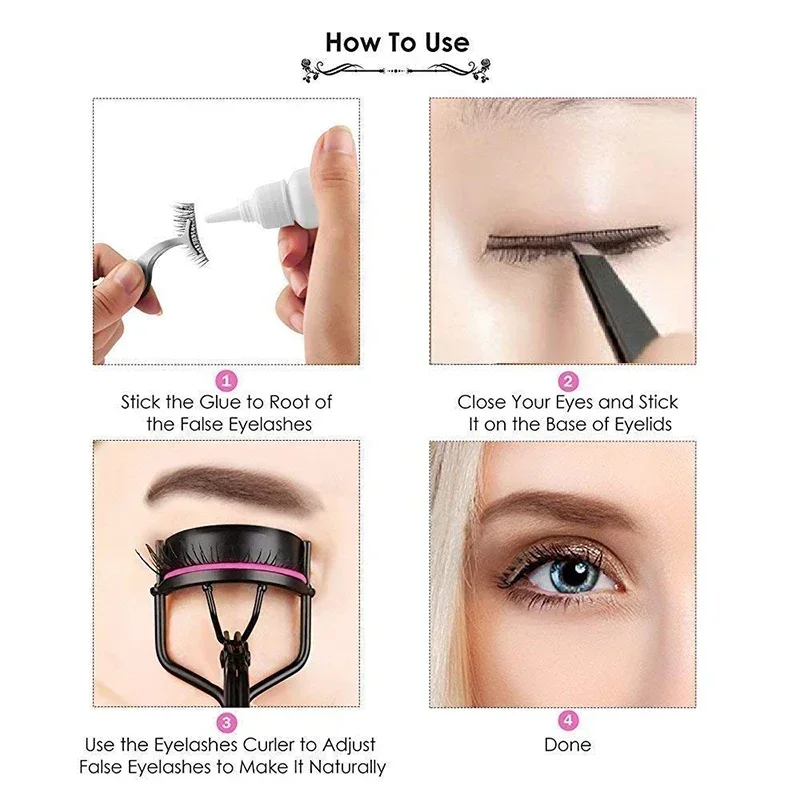 How To Use

1
Stick the Glue to Root of the False Eyelashes

2
Close Your Eyes and Stick It on the Base of Eyelids

3
Use the Eyelashes Curler to Adjust False Eyelashes to Make It Naturally

4
Done