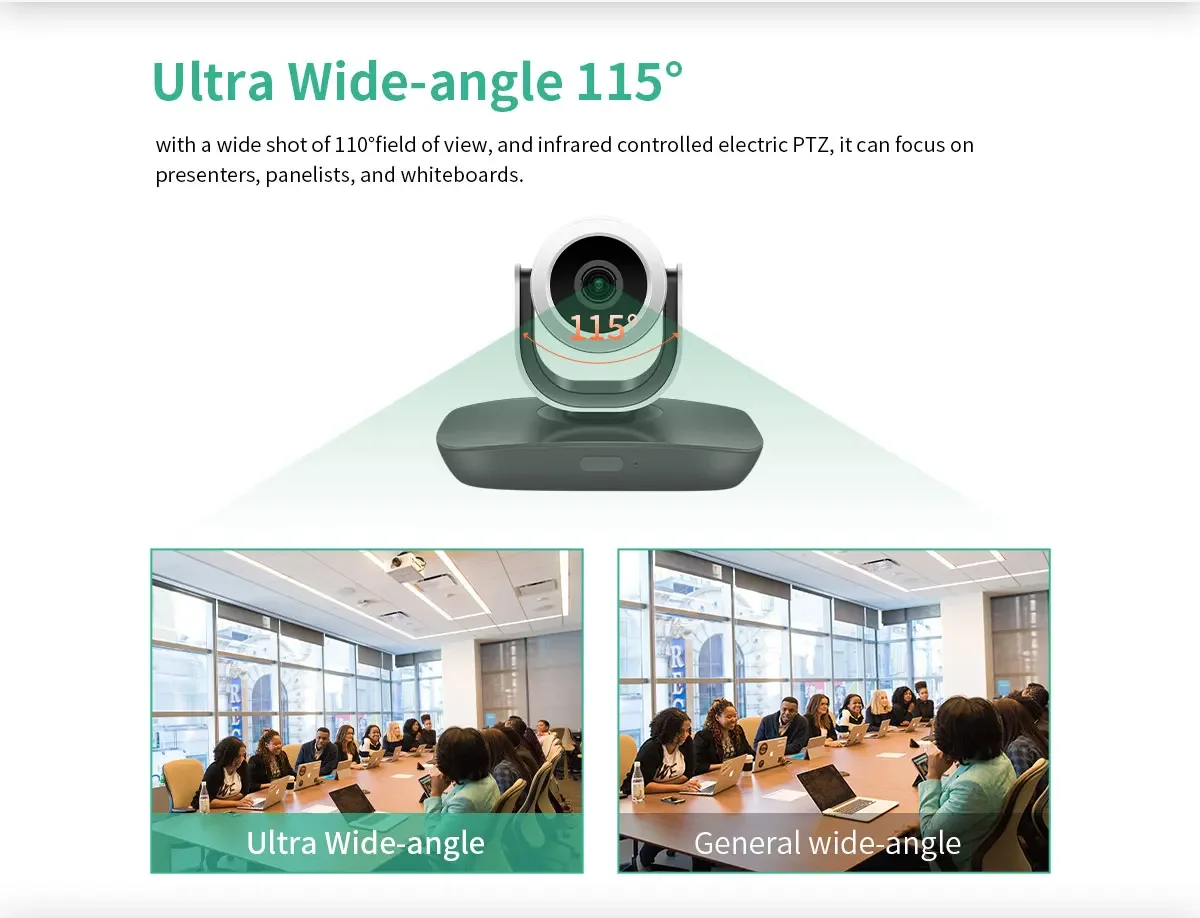 Ultra Wide-angle 115°

with a wide shot of 110°field of view, and infrared controlled electric PTZ, it can focus on presenters, panelists, and whiteboards.

115°

Ultra Wide-angle

General wide-angle