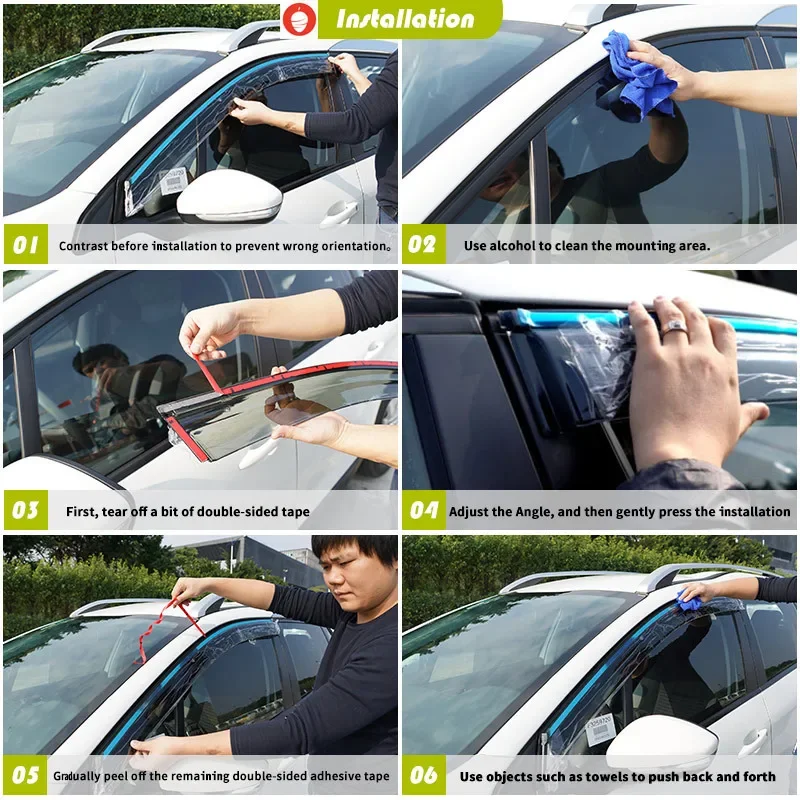 Installation

01 Contrast before installation to prevent wrong orientation。

02 Use alcohol to clean the mounting area.

03 First, tear off a bit of double-sided tape

04 Adjust the Angle, and then gently press the installation

05 Gradually peel off the remaining double-sided adhesive tape

06 Use objects such as towels to push back and forth