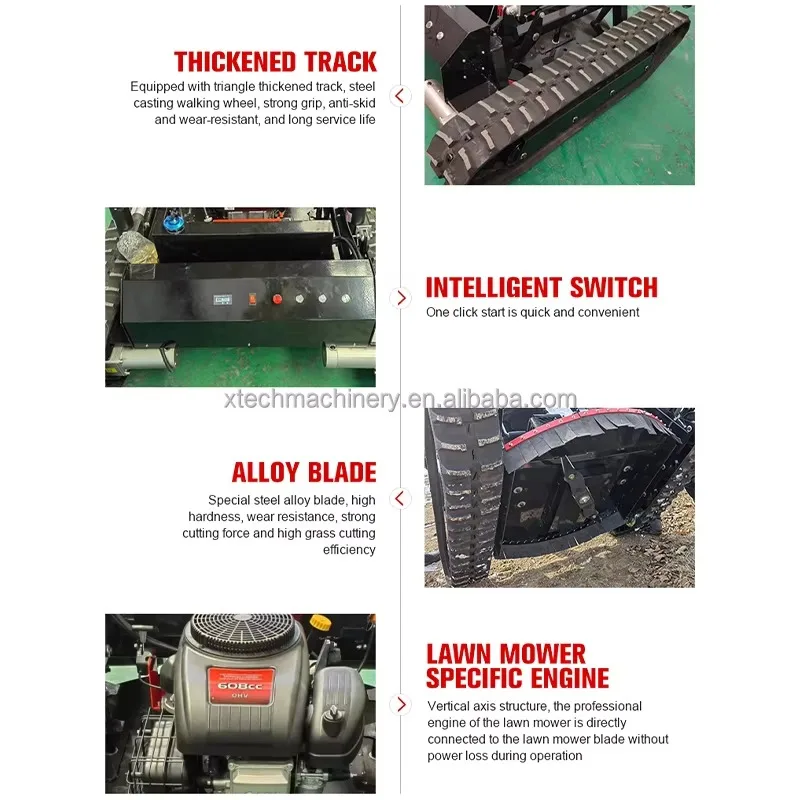 THICKENED TRACK

Equipped with triangle thickened track, steel casting walking wheel, strong grip, anti-skid and wear-resistant, and long service life

INTELLIGENT SWITCH

One click start is quick and convenient

xtechmachinery.en.alibaba.com

ALLOY BLADE

Special steel alloy blade, high hardness, wear resistance, strong cutting force and high grass cutting efficiency

608cc
OHV

LAWN MOWER SPECIFIC ENGINE

Vertical axis structure, the professional engine of the lawn mower is directly connected to the lawn mower blade without power loss during operation