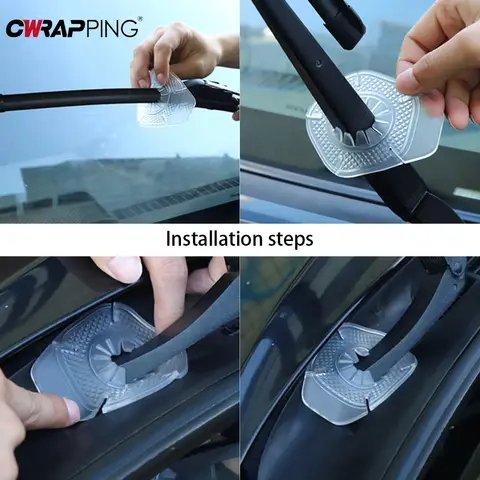 CWRAPPING®

Installation steps