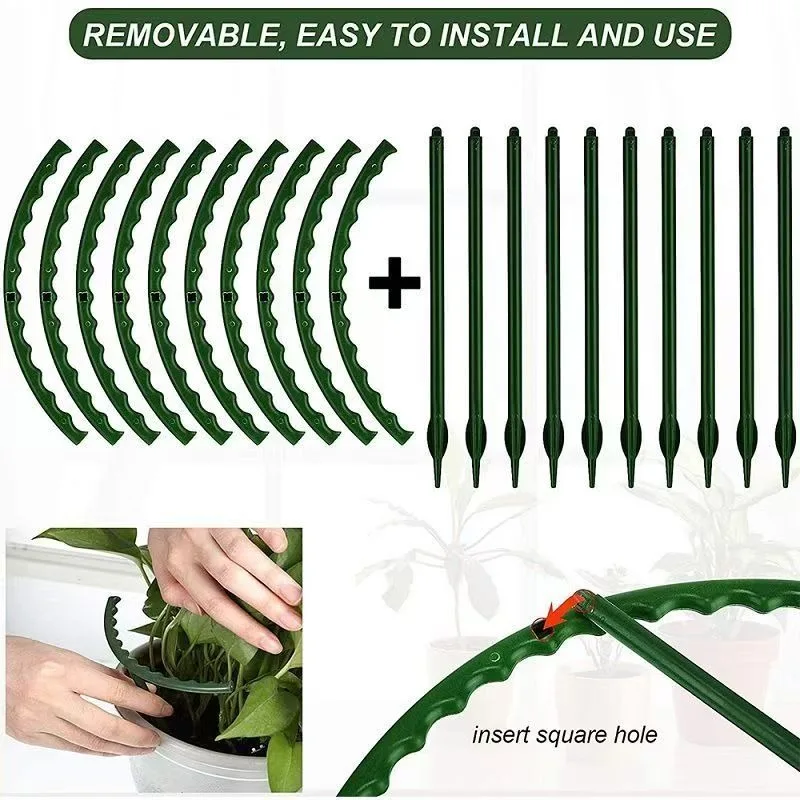 REMOVABLE, EASY TO INSTALL AND USE

+

insert square hole