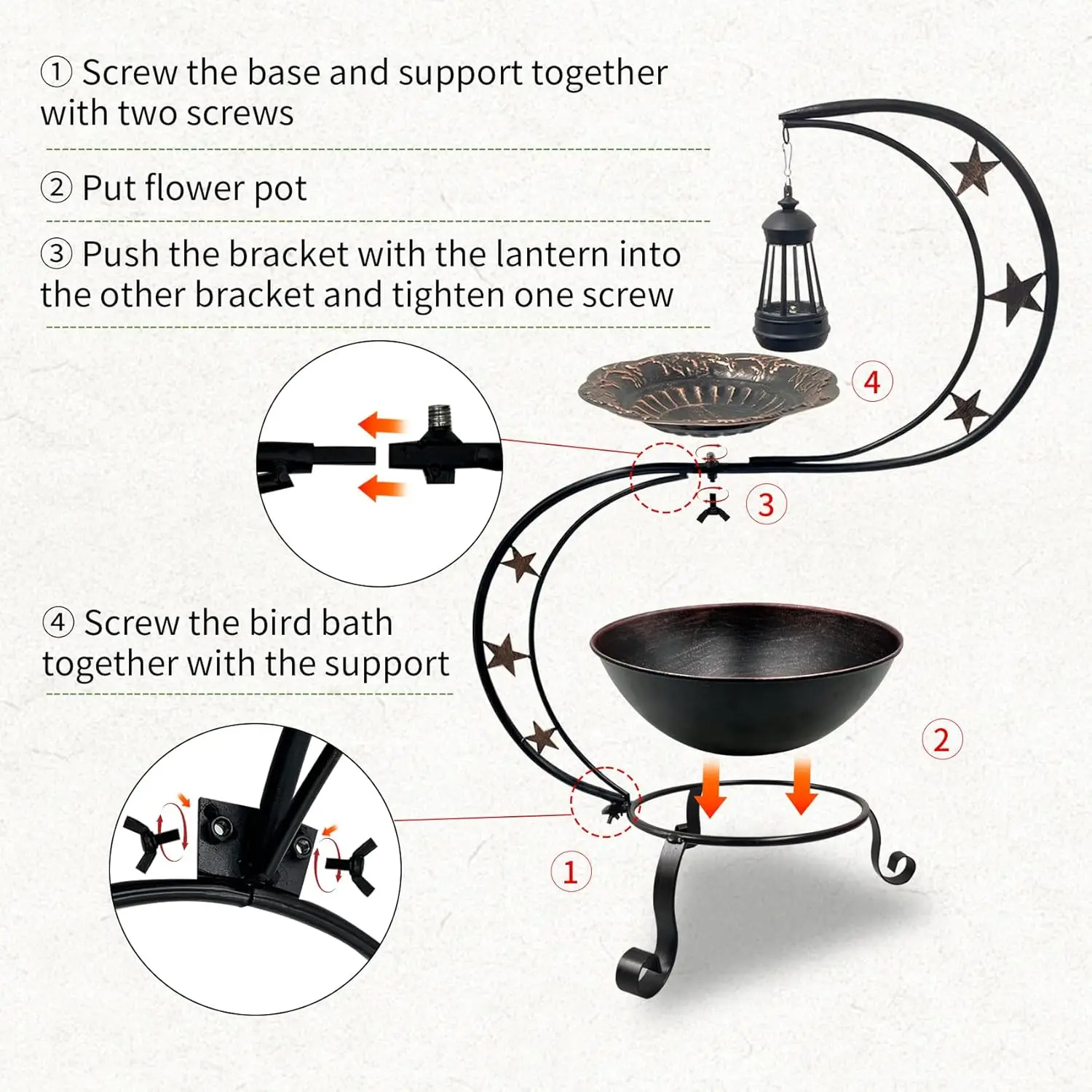 ① Screw the base and support together with two screws

② Put flower pot

③ Push the bracket with the lantern into the other bracket and tighten one screw

④ Screw the bird bath together with the support

4

3

2

1