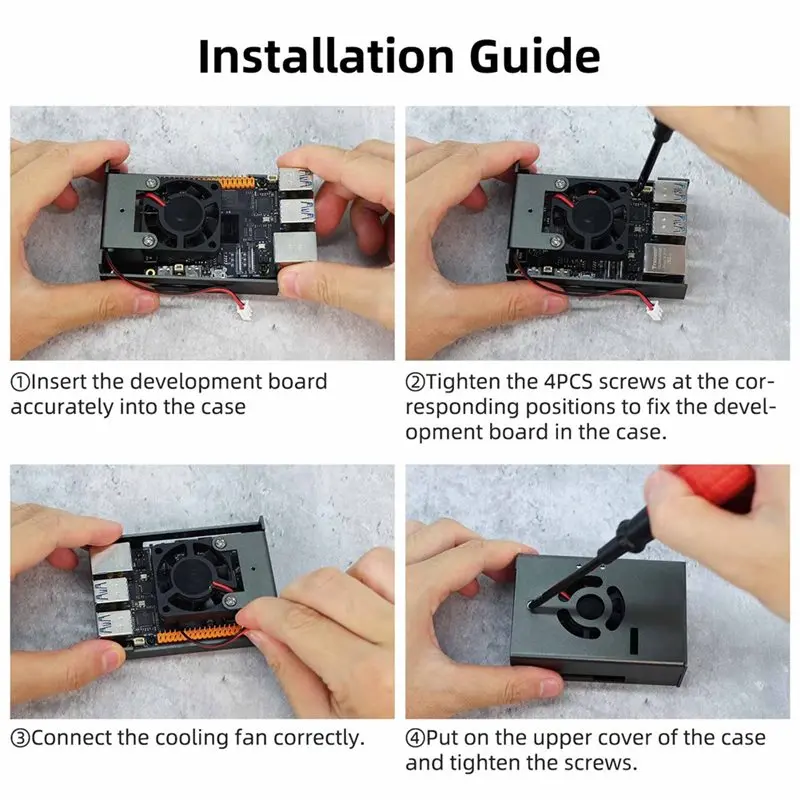 Installation Guide

①Insert the development board accurately into the case

②Tighten the 4PCS screws at the corresponding positions to fix the development board in the case.

③Connect the cooling fan correctly.

④Put on the upper cover of the case and tighten the screws.