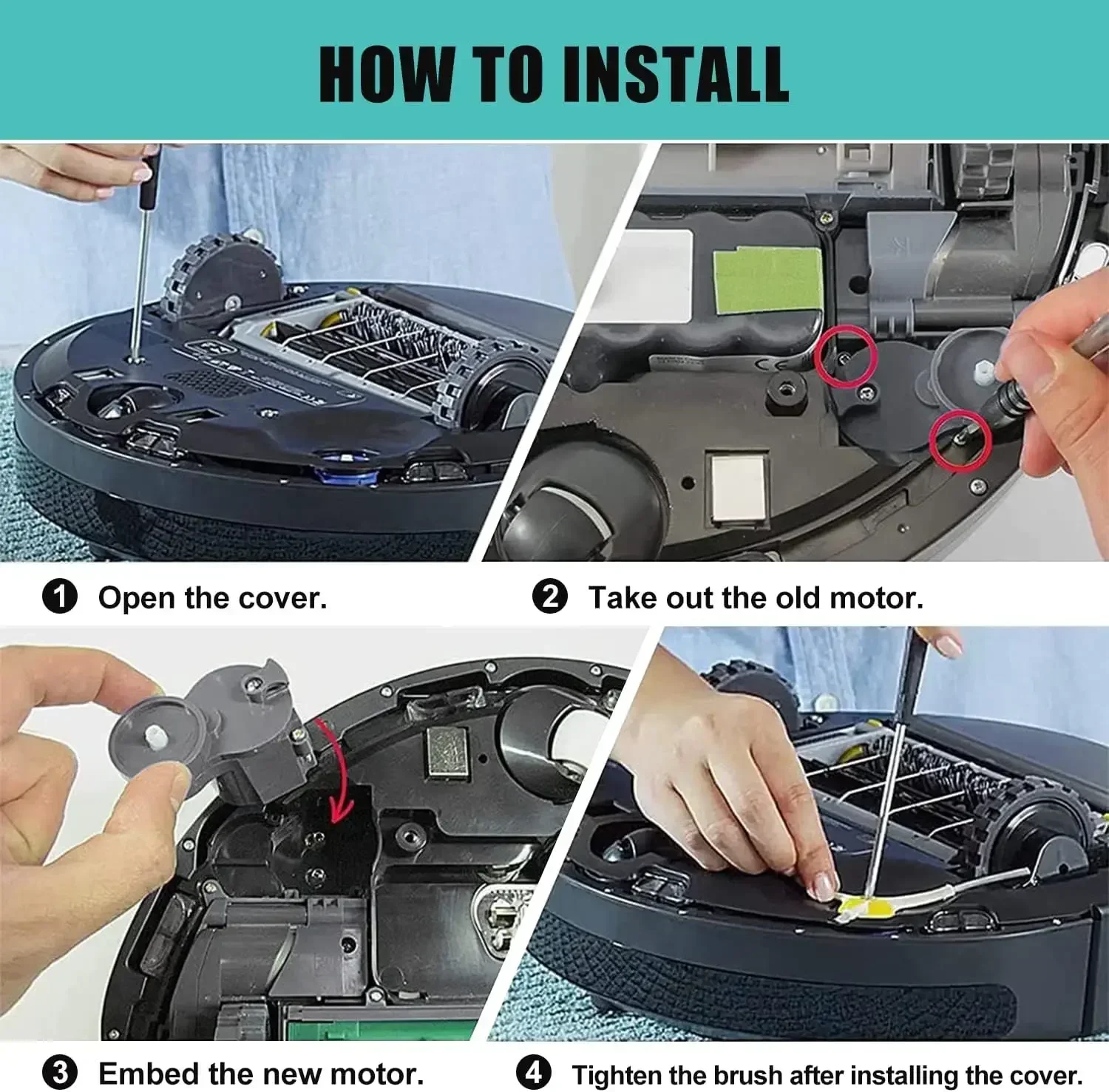 HOW TO INSTALL

1 Open the cover.

2 Take out the old motor.

3 Embed the new motor.

4 Tighten the brush after installing the cover.