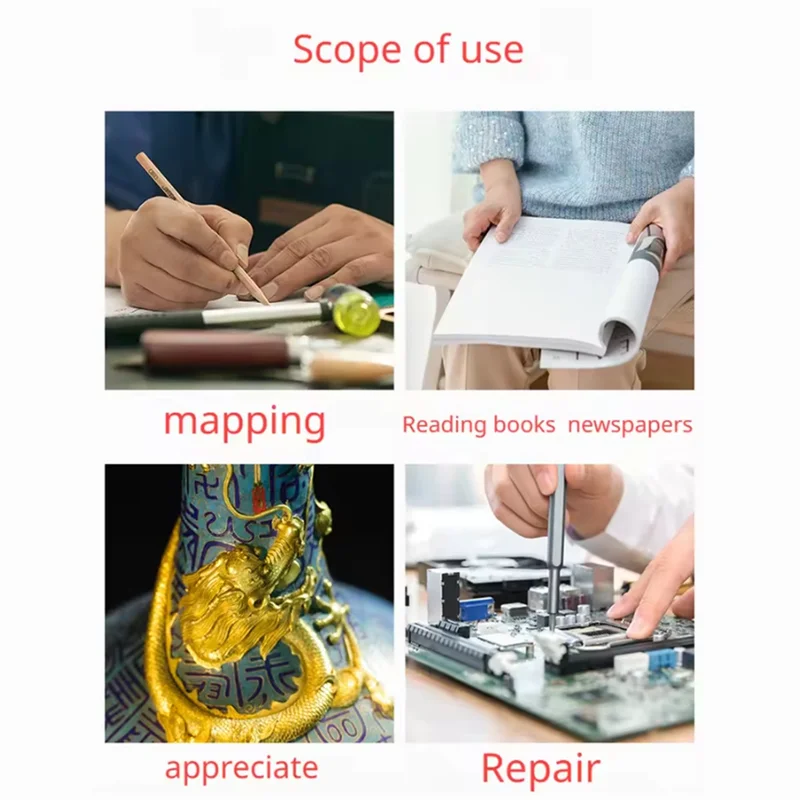 Scope of use

mapping

Reading books newspapers

appreciate

Repair