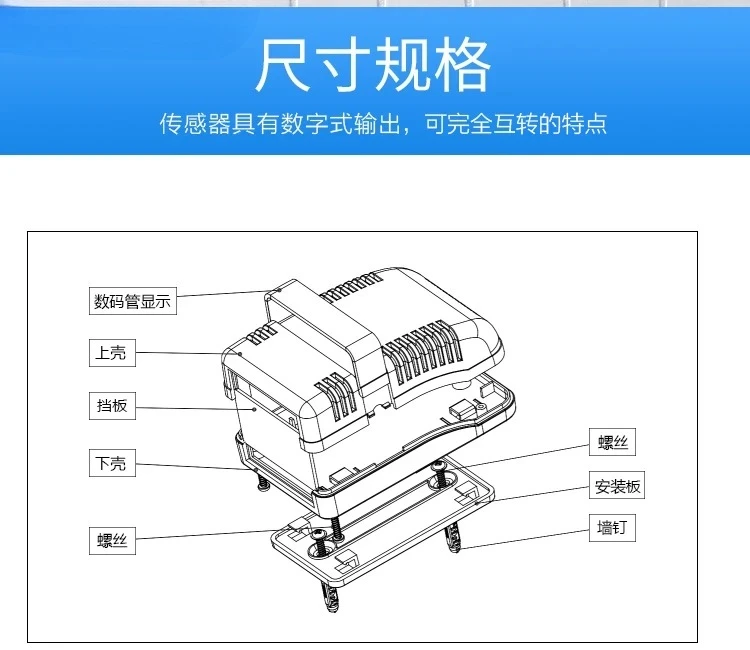 尺寸规格

传感器具有数字式输出，可完全互转的特点

数码管显示

上壳

挡板

下壳

螺丝

螺丝

安装板

墙钉