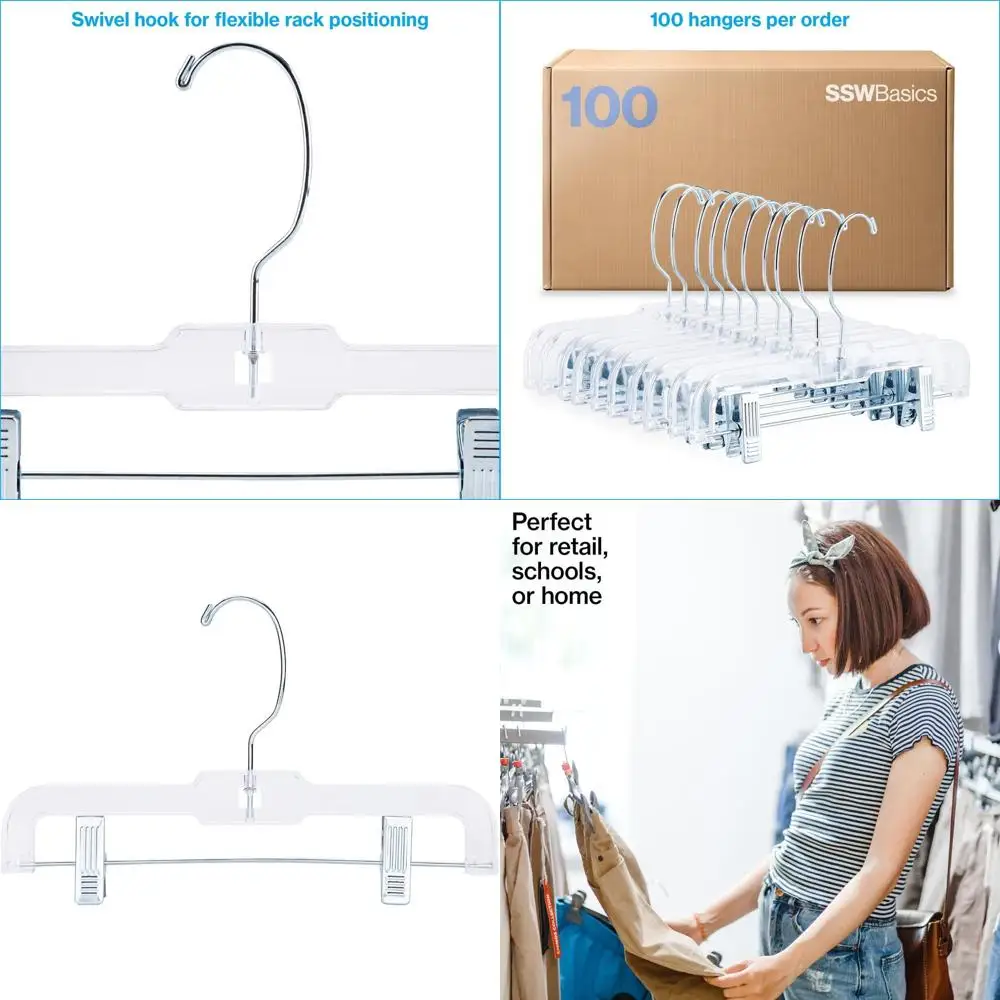 Swivel hook for flexible rack positioning

100 hangers per order

100

SSWBasics

Perfect for retail, schools, or home