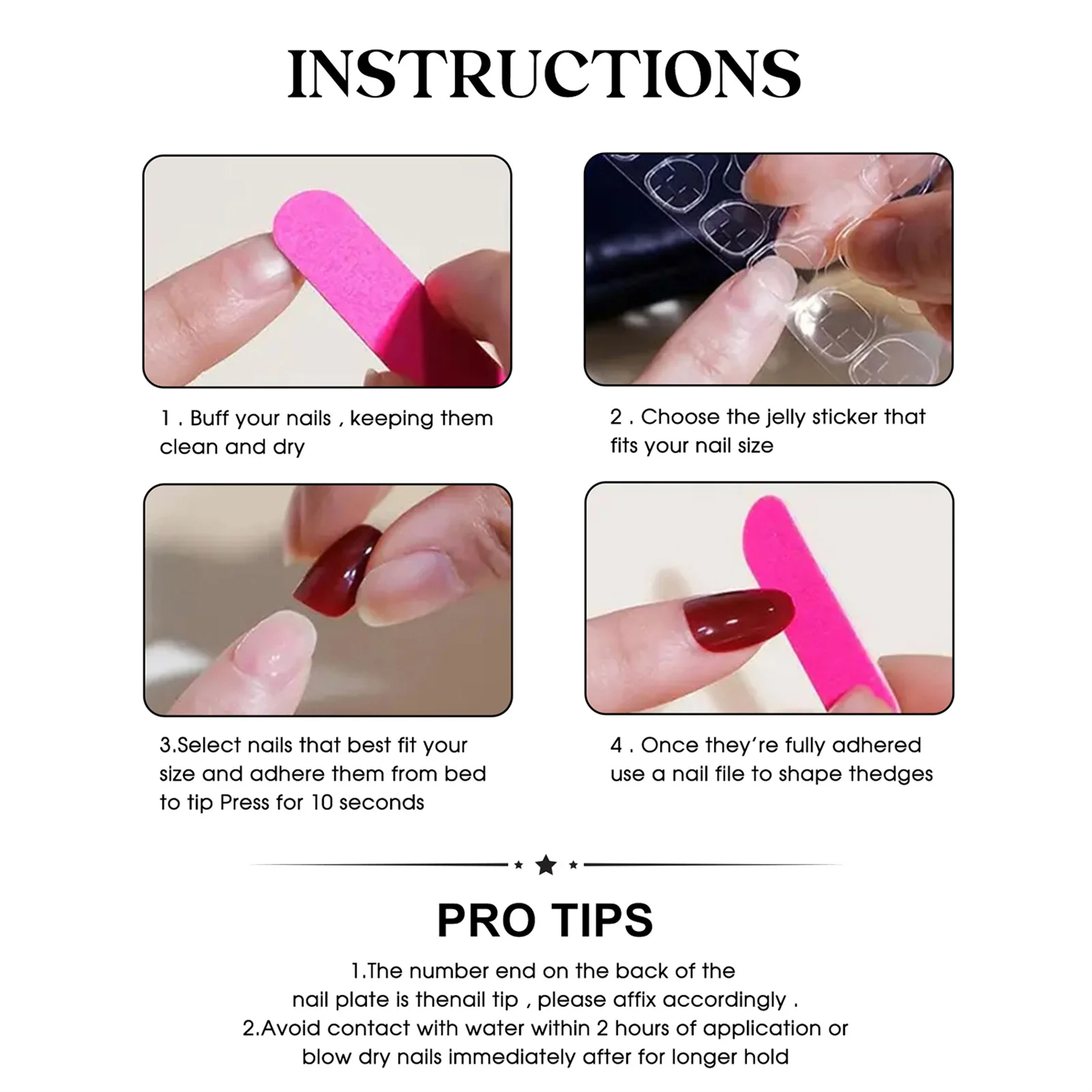 INSTRUCTIONS

1 . Buff your nails , keeping them clean and dry

2 . Choose the jelly sticker that fits your nail size

3.Select nails that best fit your size and adhere them from bed to tip Press for 10 seconds

4 . Once they're fully adhered use a nail file to shape thedges

PRO TIPS

1.The number end on the back of the nail plate is thenail tip , please affix accordingly .
2.Avoid contact with water within 2 hours of application or blow dry nails immediately after for longer hold