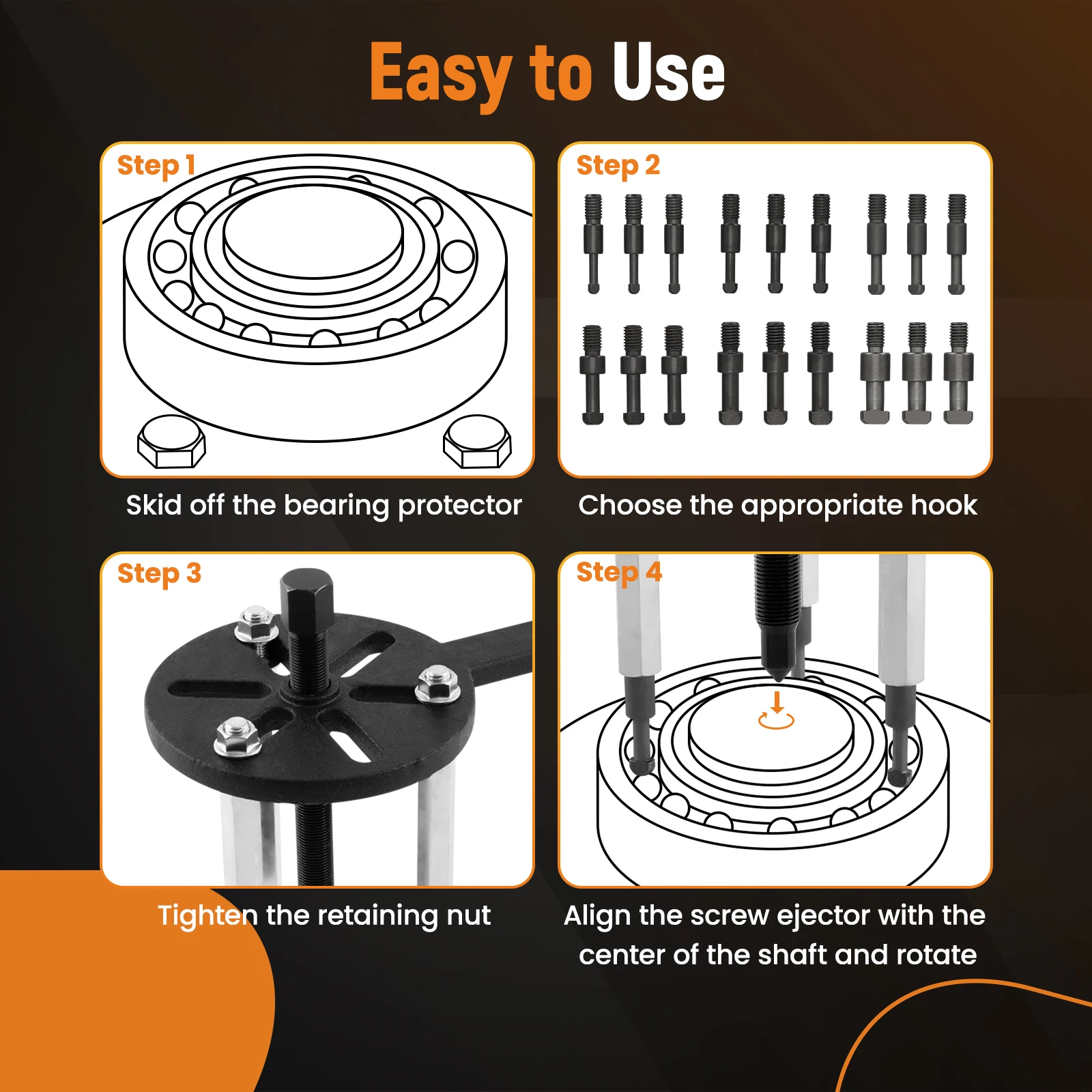 Easy to Use

Step 1

Skid off the bearing protector

Step 2

Choose the appropriate hook

Step 3

Tighten the retaining nut

Step 4

Align the screw ejector with the center of the shaft and rotate