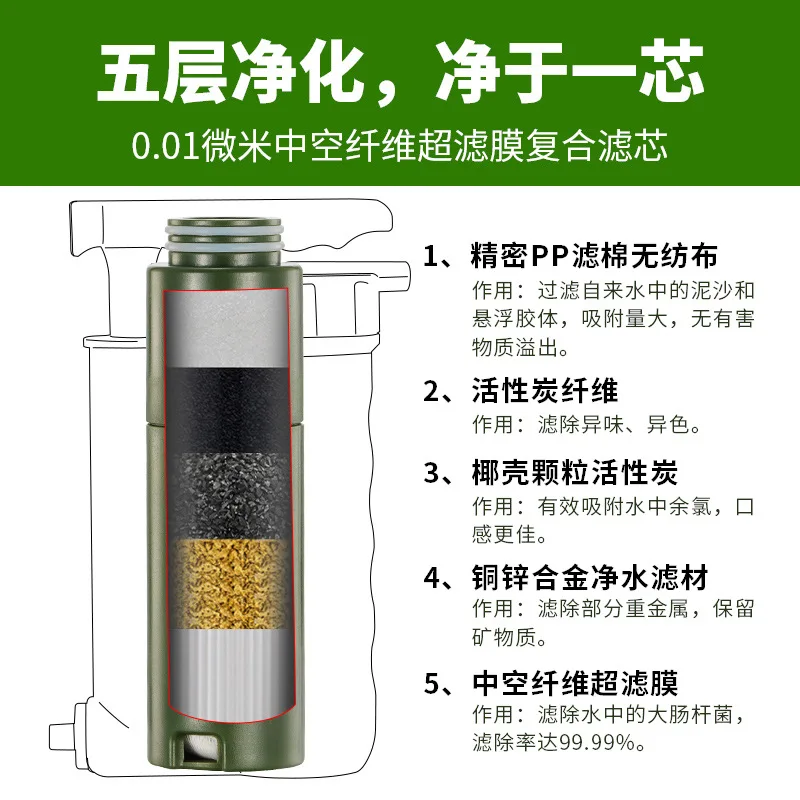 五层净化，净于一芯
0.01微米中空纤维超滤膜复合滤芯

1、精密PP滤棉无纺布
作用：过滤自来水中的泥沙和悬浮胶体，吸附量大，无有害物质溢出。

2、活性炭纤维
作用：滤除异味、异色。

3、椰壳颗粒活性炭
作用：有效吸附水中余氯，口感更佳。

4、铜锌合金净水滤材
作用：滤除部分重金属，保留矿物质。

5、中空纤维超滤膜
作用：滤除水中的大肠杆菌，滤除率达99.99%。