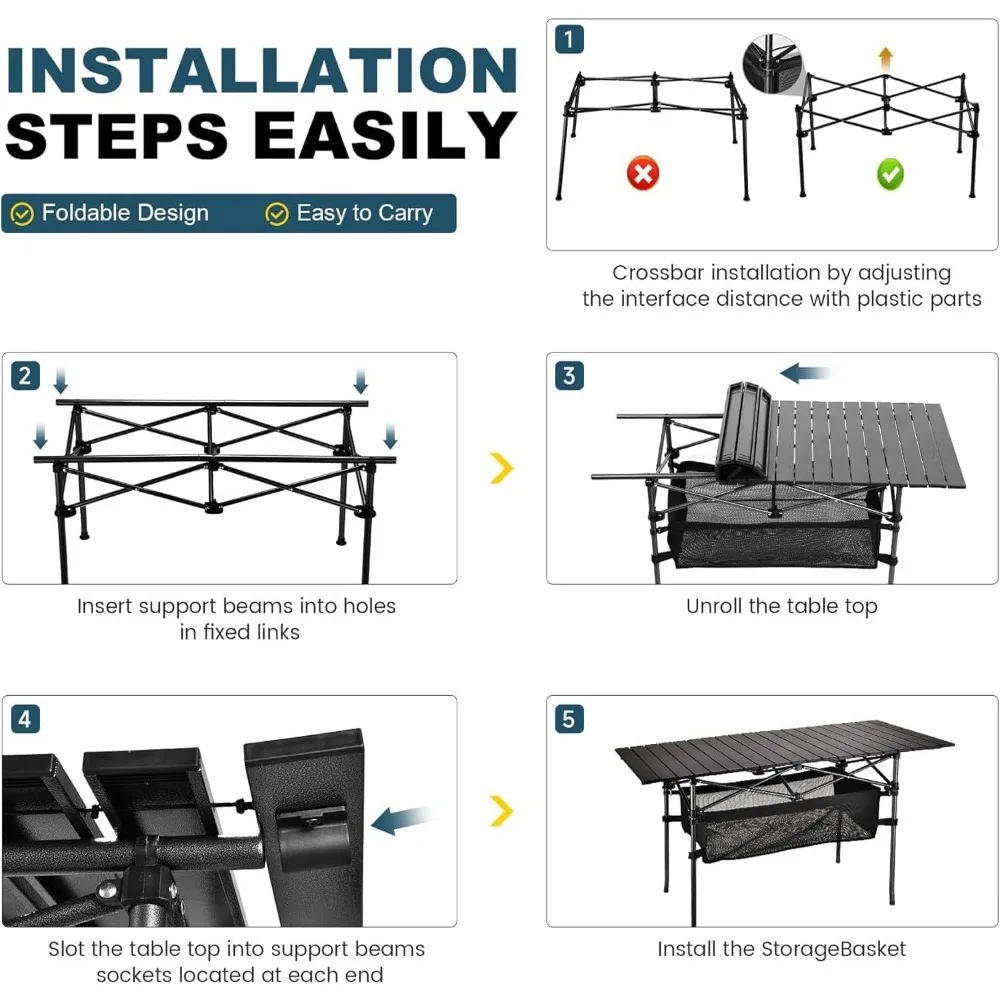 INSTALLATION STEPS EASILY

Foldable Design Easy to Carry

1

Crossbar installation by adjusting the interface distance with plastic parts

2

Insert support beams into holes in fixed links

3

Unroll the table top

4

Slot the table top into support beams sockets located at each end

5

Install the StorageBasket