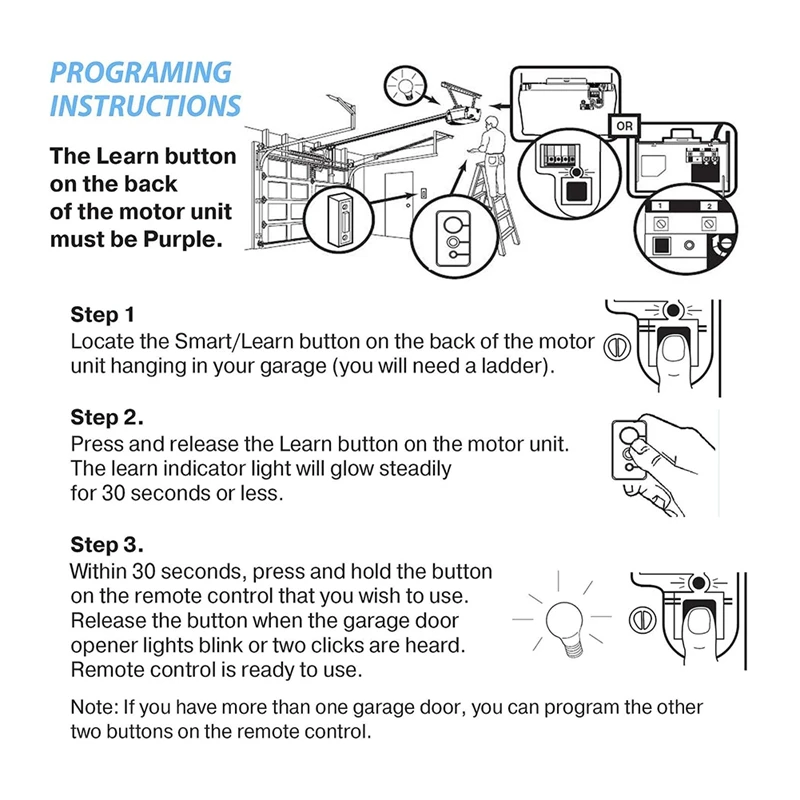 PROGRAMING INSTRUCTIONS

The Learn button on the back of the motor unit must be Purple.

OR

1

2

Step 1
Locate the Smart/Learn button on the back of the motor unit hanging in your garage (you will need a ladder).

Step 2.
Press and release the Learn button on the motor unit. The learn indicator light will glow steadily for 30 seconds or less.

Step 3.
Within 30 seconds, press and hold the button on the remote control that you wish to use. Release the button when the garage door opener lights blink or two clicks are heard. Remote control is ready to use.

Note: If you have more than one garage door, you can program the other two buttons on the remote control.