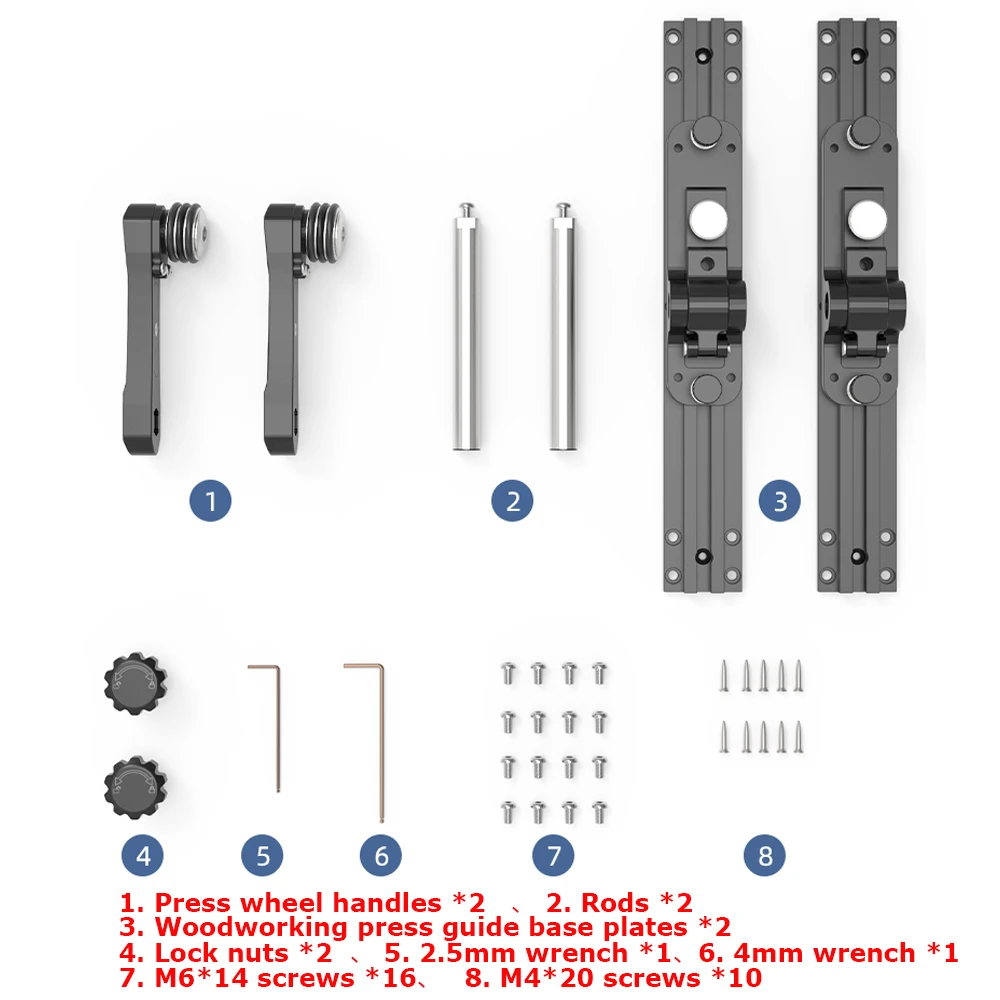 1

2

3

4

5

6

7

8

1. Press wheel handles *2 、 2. Rods *2
3. Woodworking press guide base plates *2
4. Lock nuts *2 、 5. 2.5mm wrench *1、6. 4mm wrench *1
7. M6*14 screws *16、 8. M4*20 screws *10