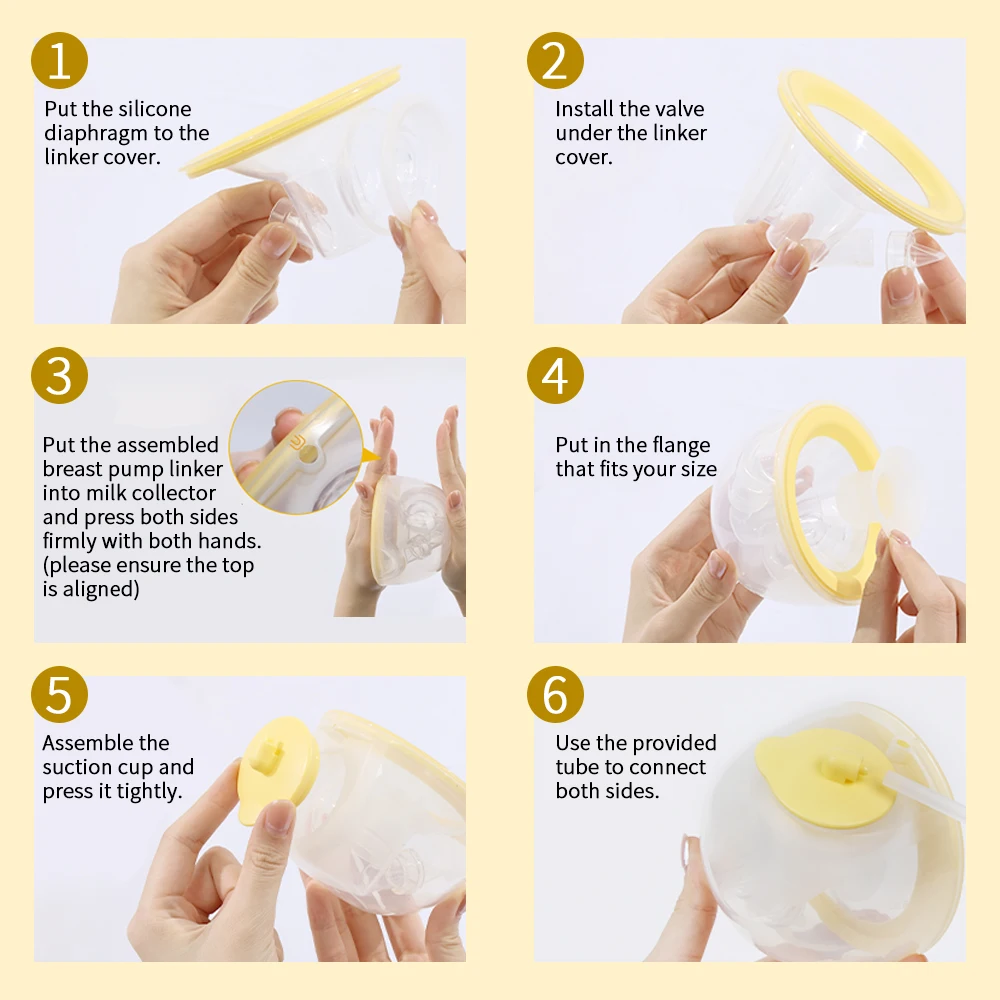 1
Put the silicone diaphragm to the linker cover.

2
Install the valve under the linker cover.

3
Put the assembled breast pump linker into milk collector and press both sides firmly with both hands. (please ensure the top is aligned)

4
Put in the flange that fits your size

5
Assemble the suction cup and press it tightly.

6
Use the provided tube to connect both sides.