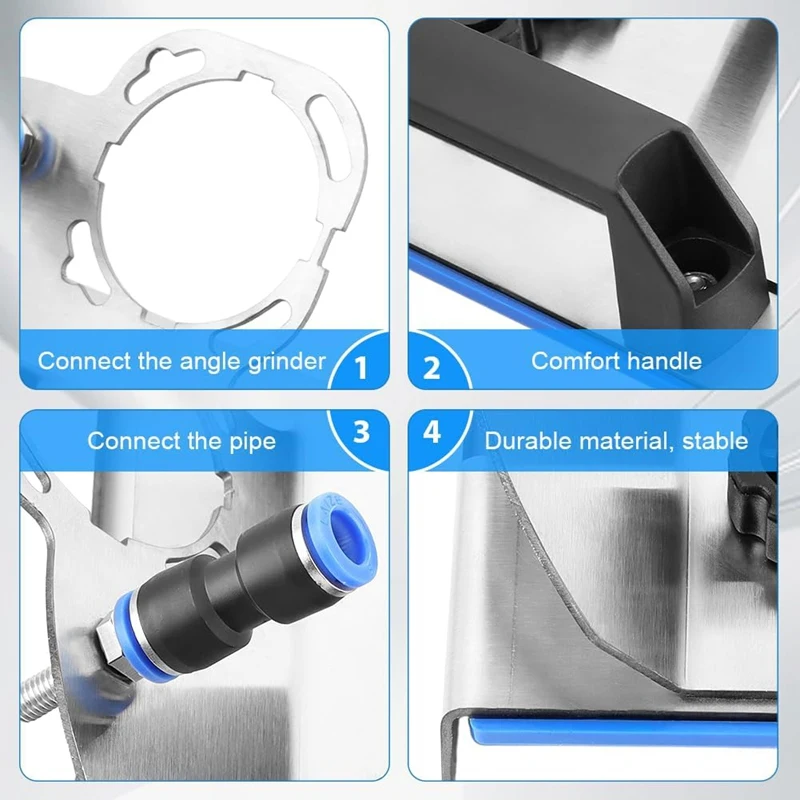 Connect the angle grinder 1

2 Comfort handle

Connect the pipe 3

4 Durable material, stable