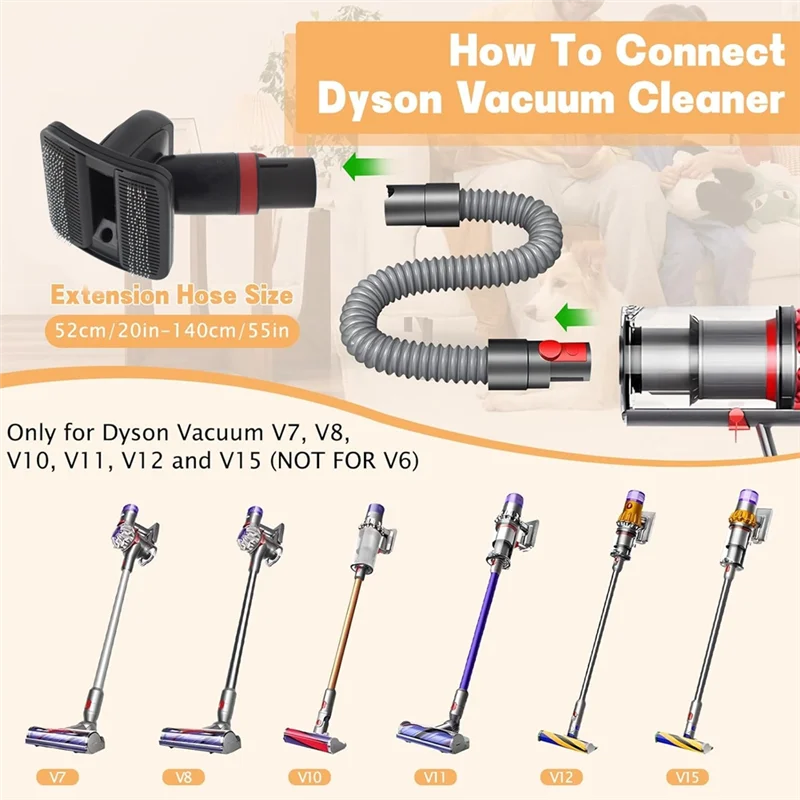 How To Connect Dyson Vacuum Cleaner

Extension Hose Size
52cm/20in-140cm/55in

Only for Dyson Vacuum V7, V8, V10, V11, V12 and V15 (NOT FOR V6)

V7
V8
V10
V11
V12
V15