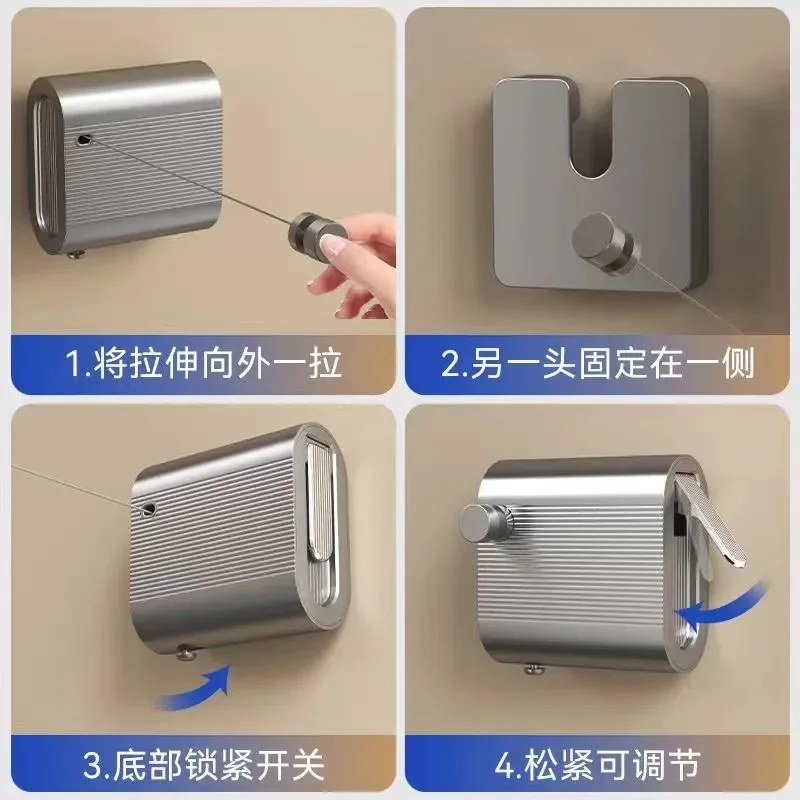 1.将拉伸向外一拉

2.另一头固定在一侧

3.底部锁紧开关

4.松紧可调节