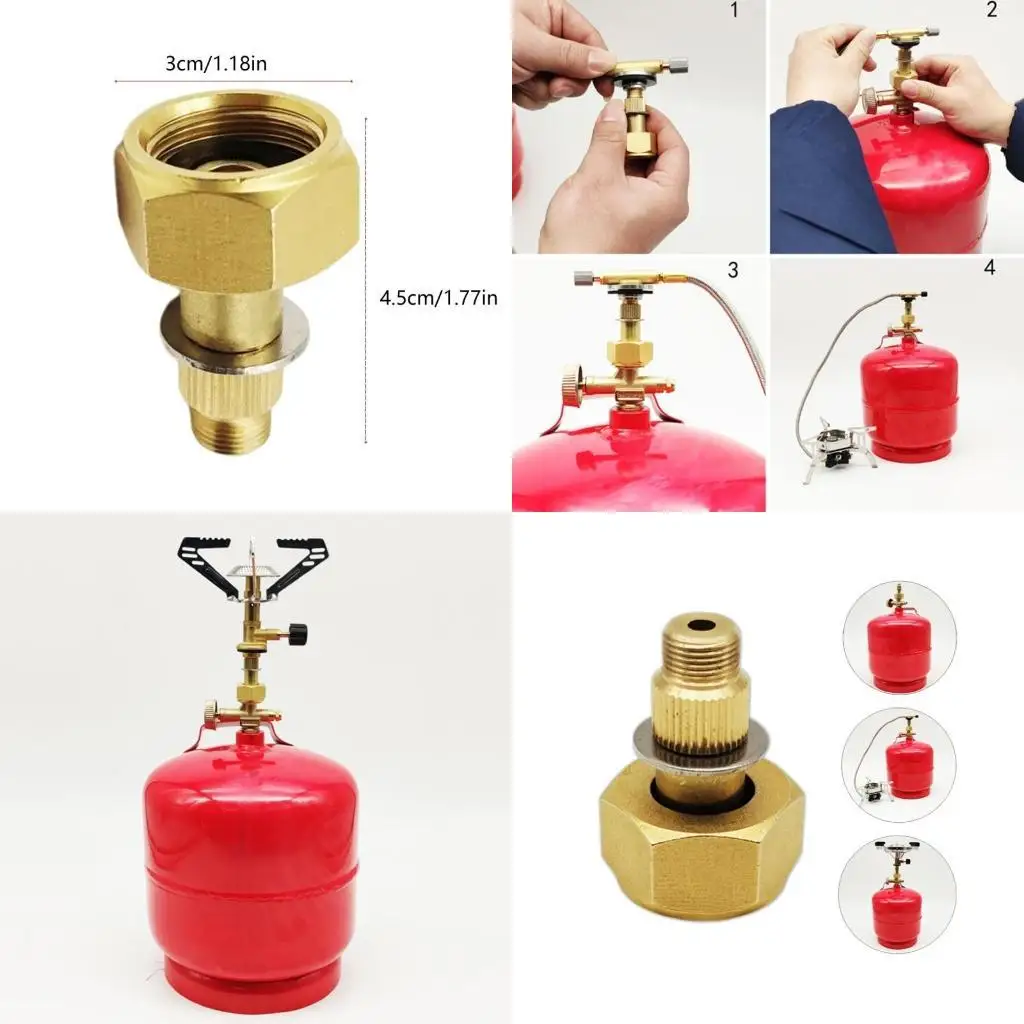 3cm/1.18in

4.5cm/1.77in

1

2

3

4