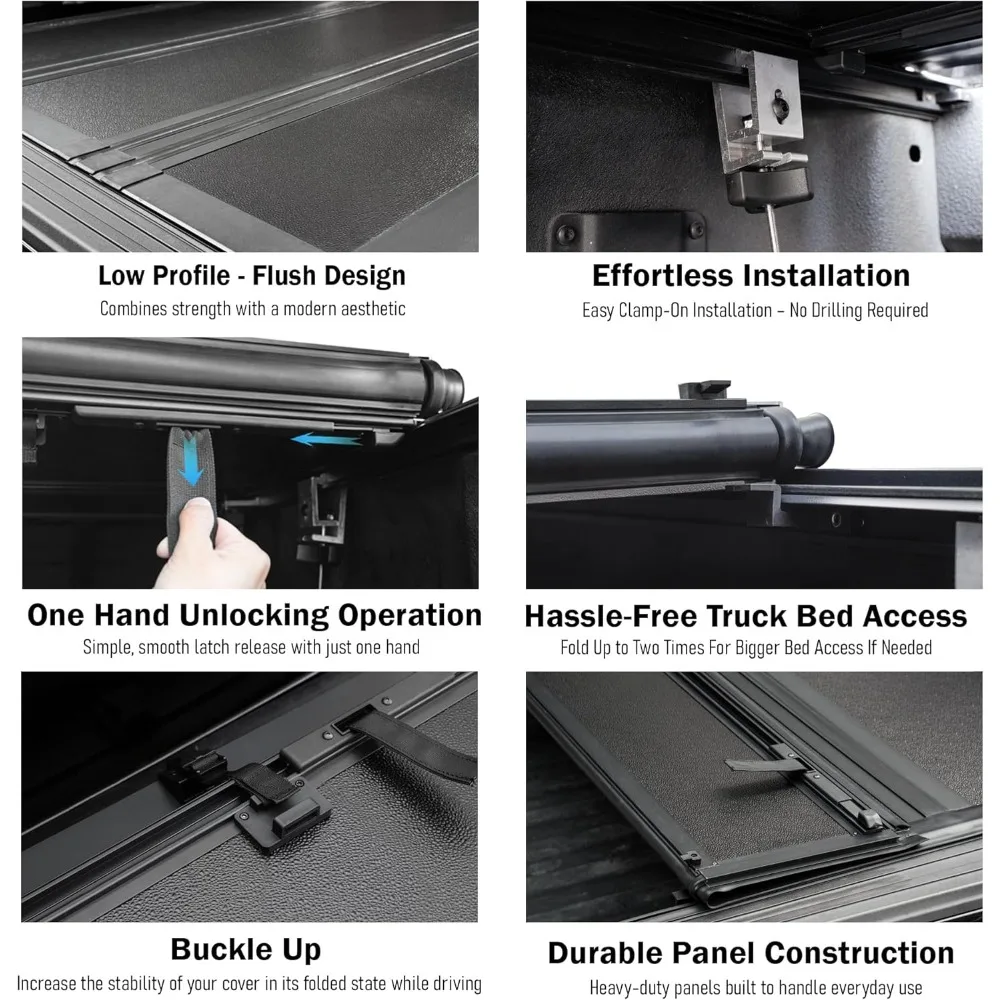 Low Profile - Flush Design
Combines strength with a modern aesthetic

Effortless Installation
Easy Clamp-On Installation – No Drilling Required

One Hand Unlocking Operation
Simple, smooth latch release with just one hand

Hassle-Free Truck Bed Access
Fold Up to Two Times For Bigger Bed Access If Needed

Buckle Up
Increase the stability of your cover in its folded state while driving

Durable Panel Construction
Heavy-duty panels built to handle everyday use