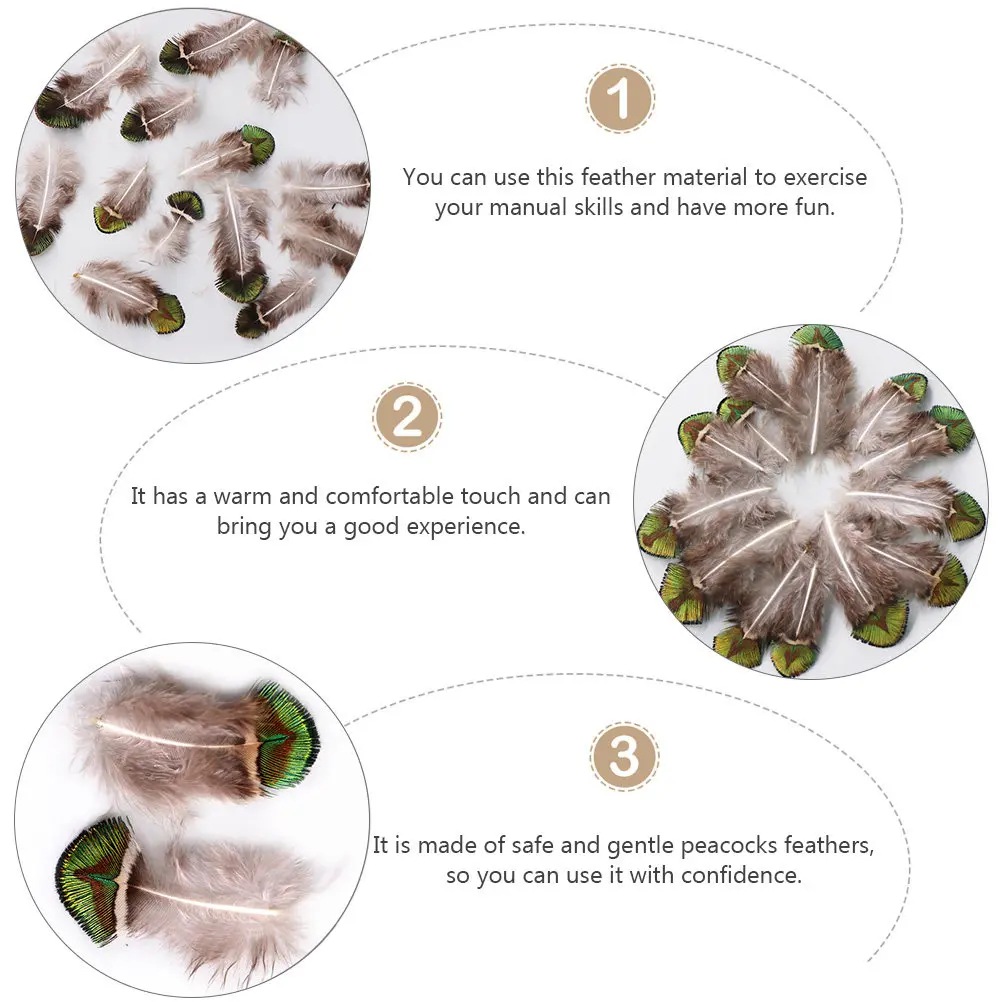 1

You can use this feather material to exercise your manual skills and have more fun.

2

It has a warm and comfortable touch and can bring you a good experience.

3

It is made of safe and gentle peacocks feathers, so you can use it with confidence.