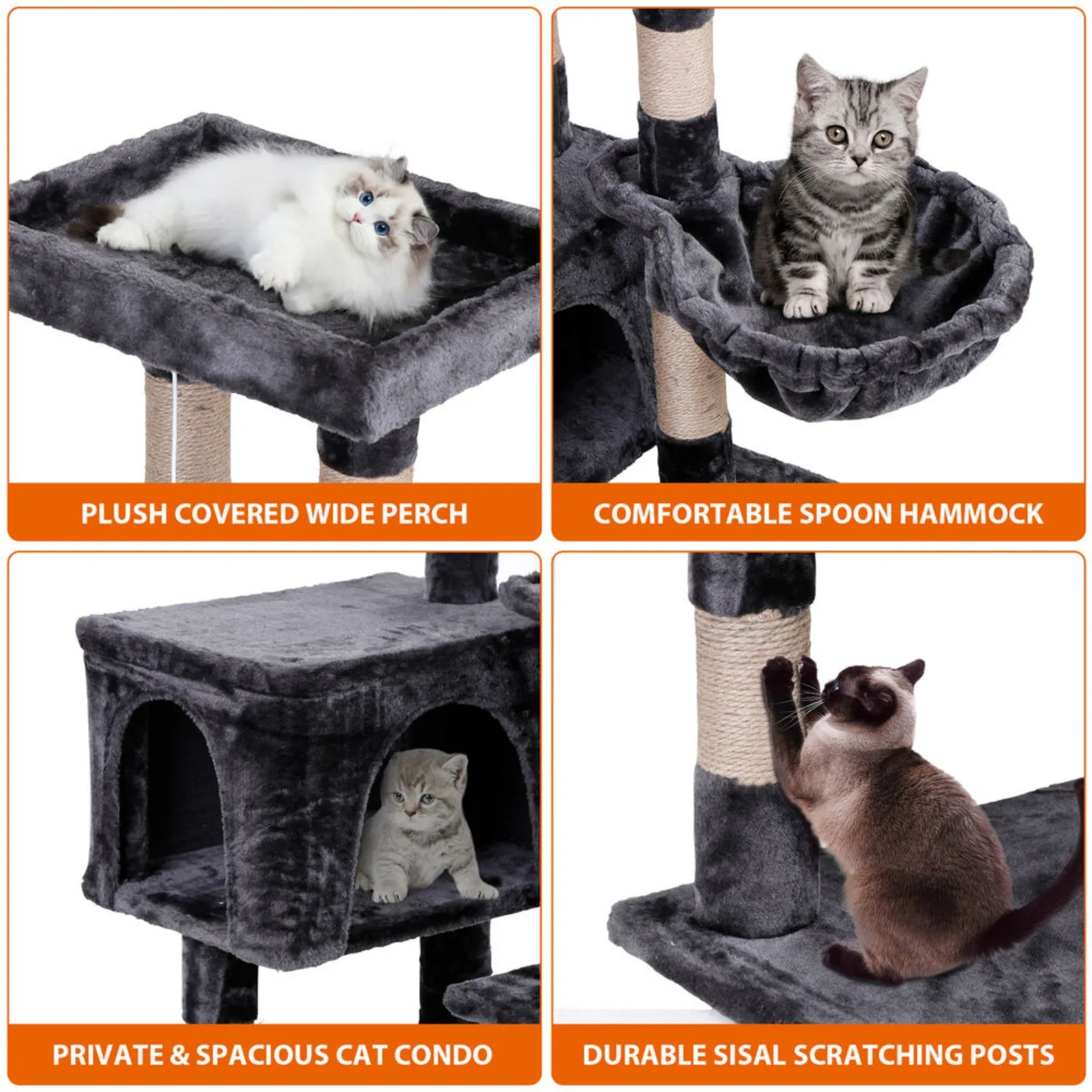 PLUSH COVERED WIDE PERCH

COMFORTABLE SPOON HAMMOCK

PRIVATE & SPACIOUS CAT CONDO

DURABLE SISAL SCRATCHING POSTS