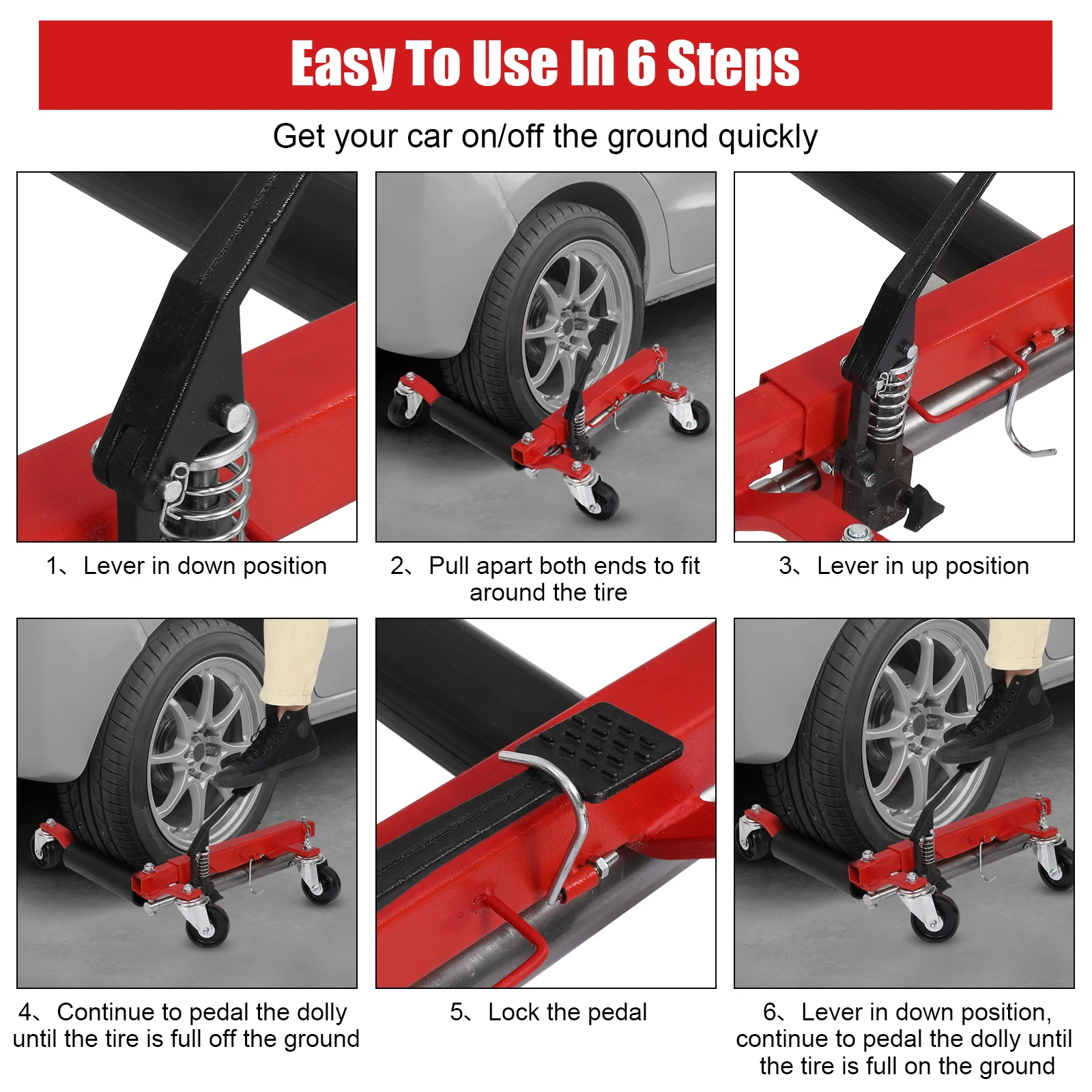 Easy To Use In 6 Steps

Get your car on/off the ground quickly

1、Lever in down position

2、Pull apart both ends to fit around the tire

3、Lever in up position

4、Continue to pedal the dolly until the tire is full off the ground

5、Lock the pedal

6、Lever in down position, continue to pedal the dolly until the tire is full on the ground