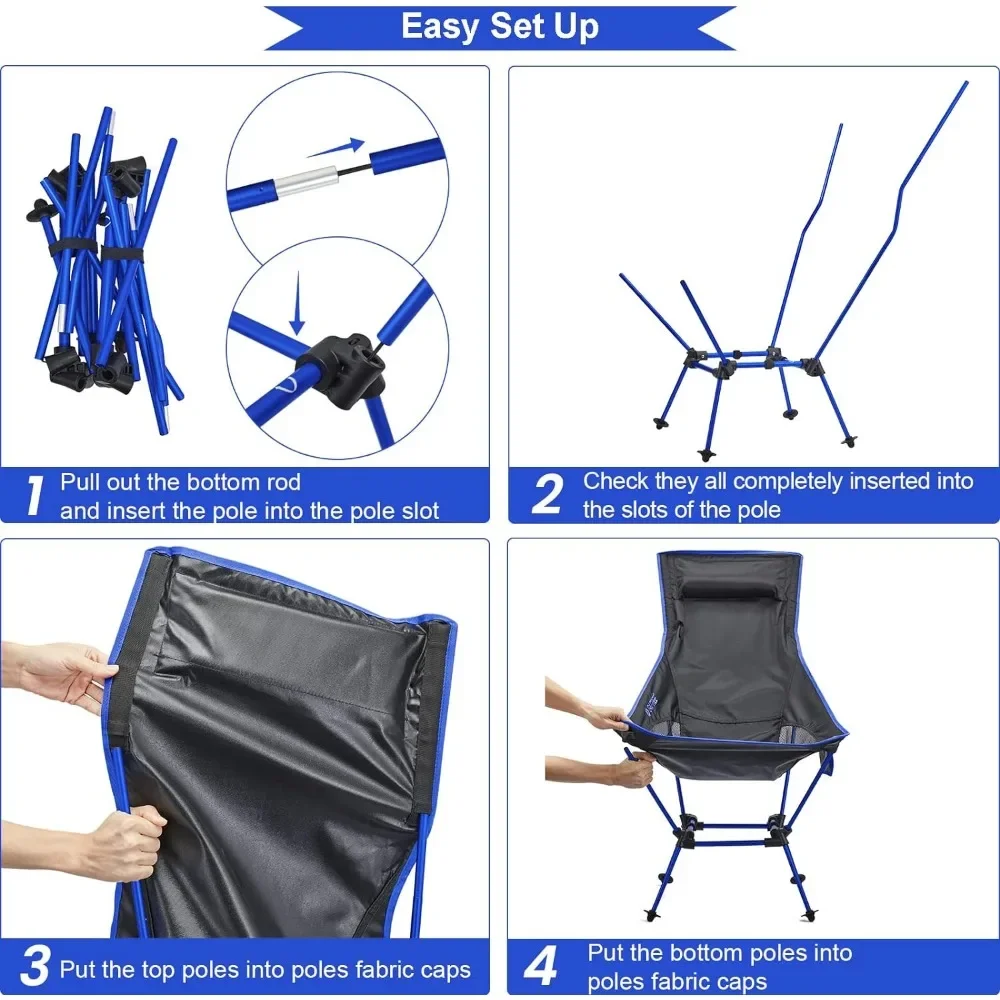 Easy Set Up

1 Pull out the bottom rod
and insert the pole into the pole slot

2 Check they all completely inserted into
the slots of the pole

3 Put the top poles into poles fabric caps

4 Put the bottom poles into
poles fabric caps