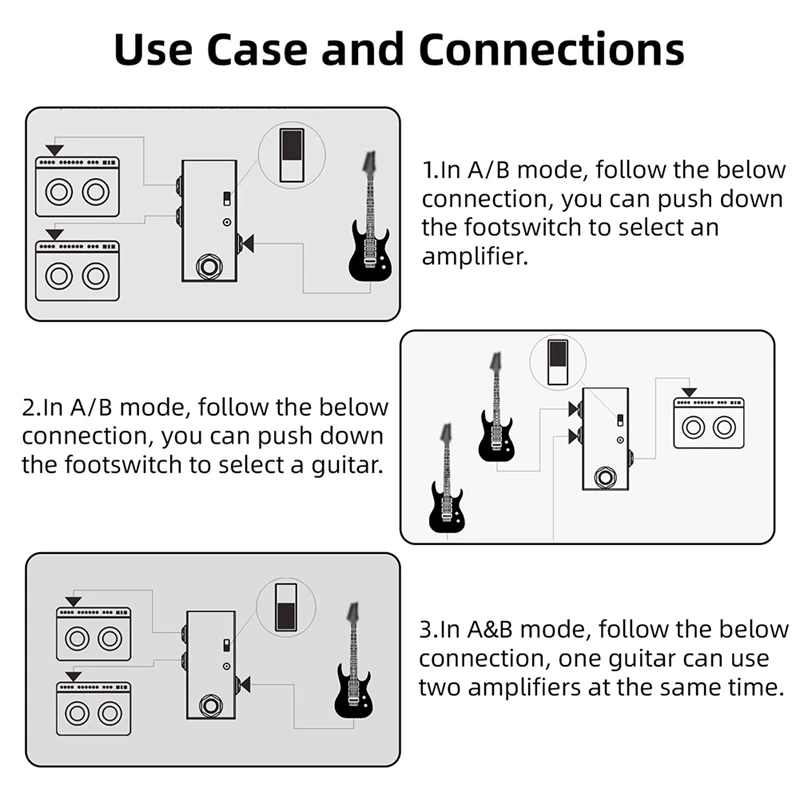 Use Case and Connections

1.In A/B mode, follow the below connection, you can push down the footswitch to select an amplifier.

2.In A/B mode, follow the below connection, you can push down the footswitch to select a guitar.

3.In A&B mode, follow the below connection, one guitar can use two amplifiers at the same time.