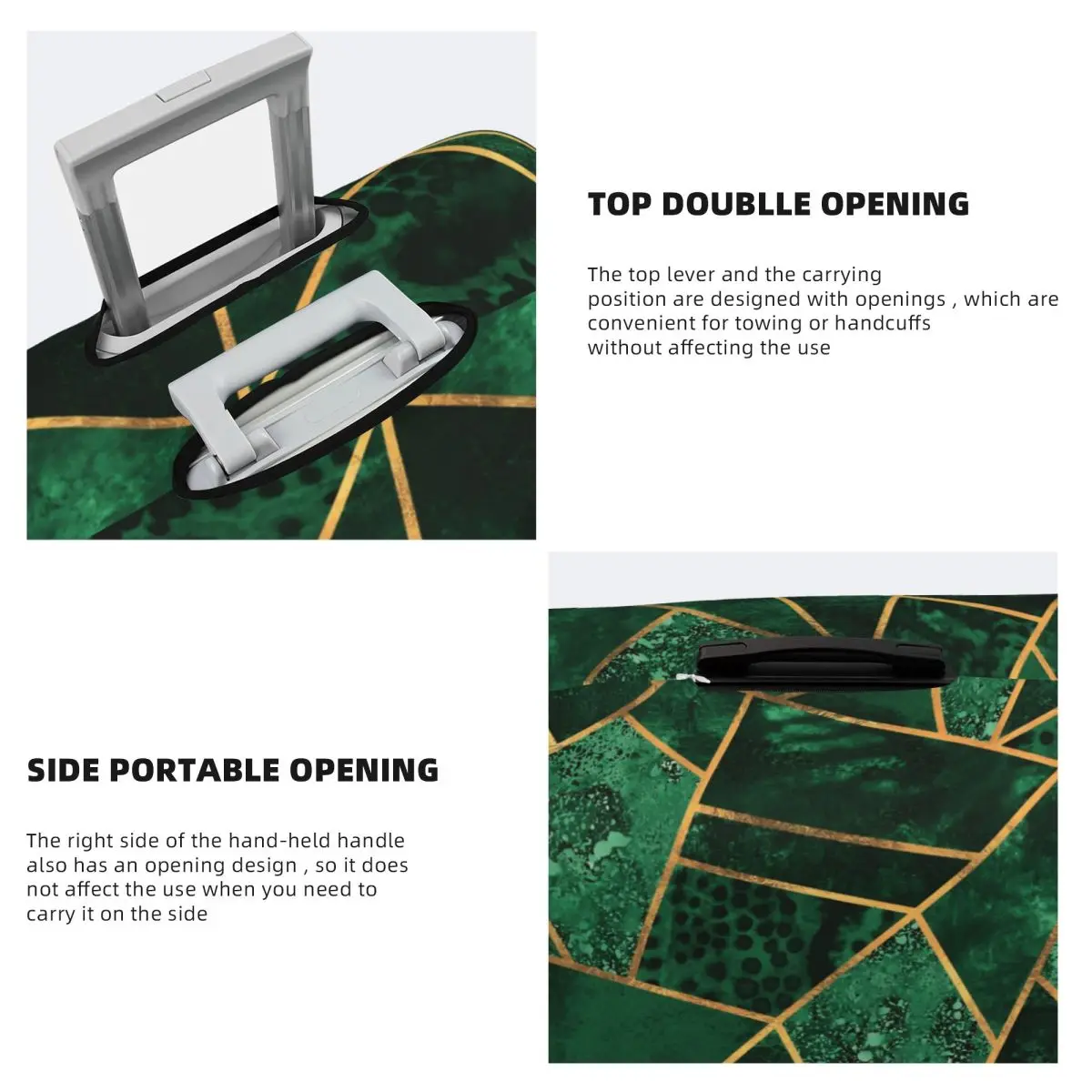 TOP DOUBLLE OPENING

The top lever and the carrying position are designed with openings , which are convenient for towing or handcuffs without affecting the use

SIDE PORTABLE OPENING

The right side of the hand-held handle also has an opening design , so it does not affect the use when you need to carry it on the side