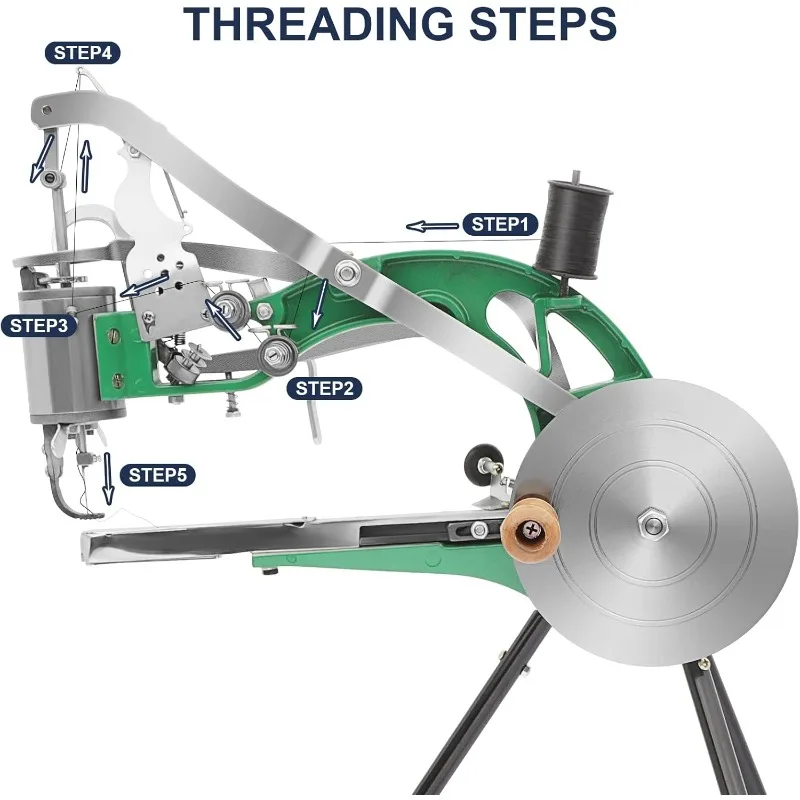 THREADING STEPS

STEP4

STEP1

STEP3

STEP2

STEP5