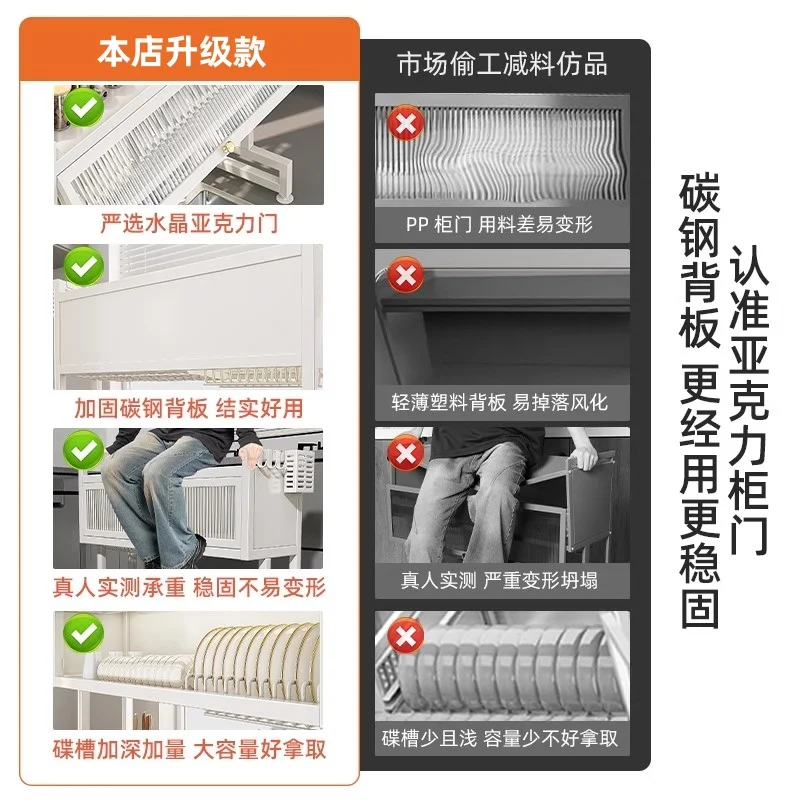 本店升级款

严选水晶亚克力门

加固碳钢背板 结实好用

真人实测承重 稳固不易变形

碟槽加深加量 大容量好拿取

市场偷工减料仿品

PP 柜门 用料差易变形

轻薄塑料背板 易掉落风化

真人实测 严重变形坍塌

碟槽少且浅 容量少不好拿取

认准亚克力柜门

碳钢背板 更经用更稳固