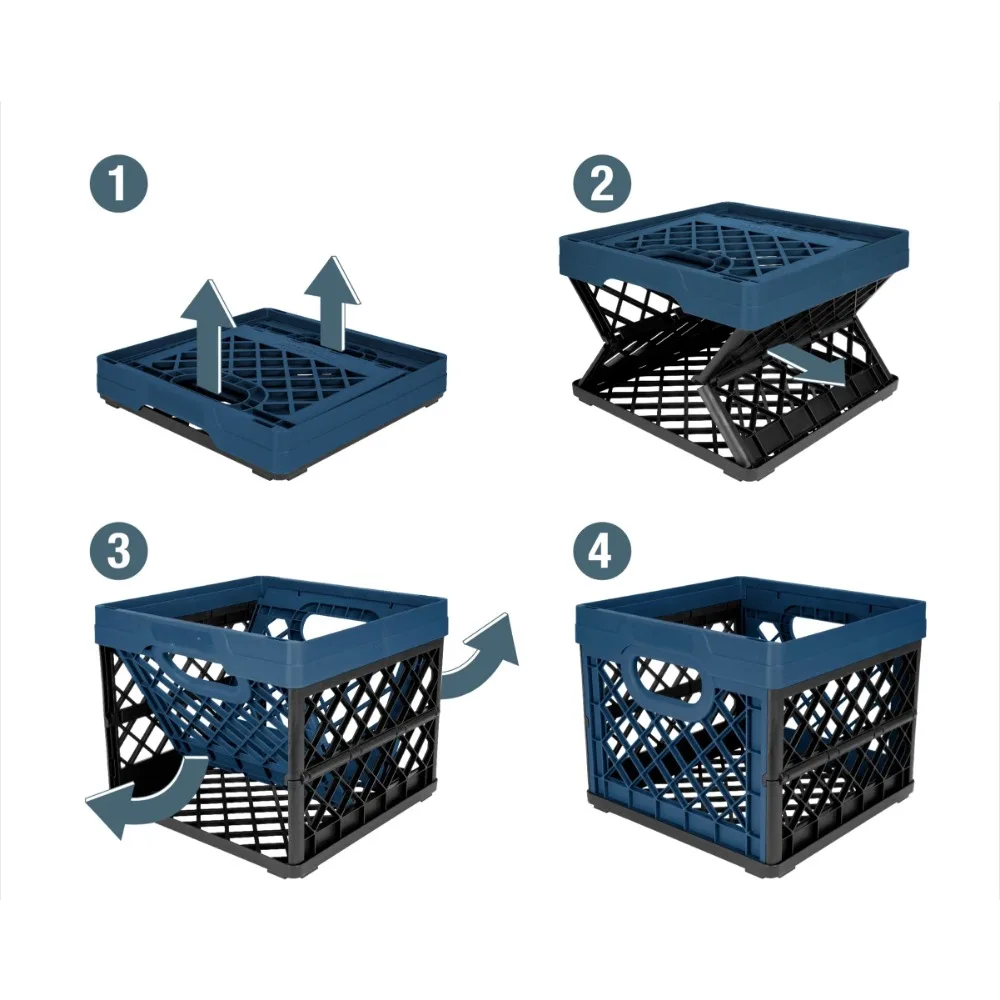 1

2

3

4