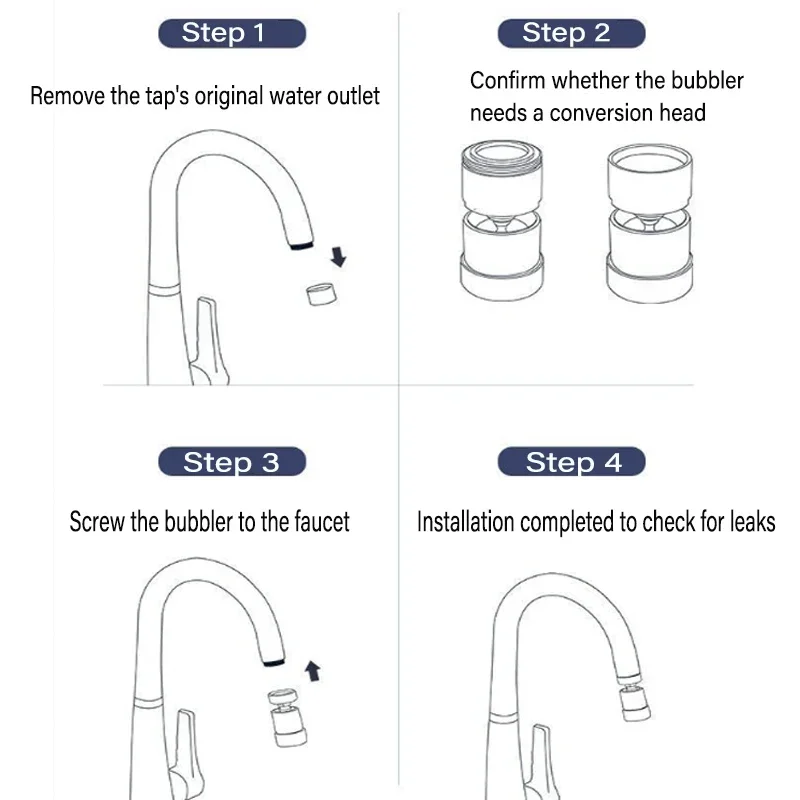 Step 1

Remove the tap's original water outlet

Step 2

Confirm whether the bubbler needs a conversion head

Step 3

Screw the bubbler to the faucet

Step 4

Installation completed to check for leaks