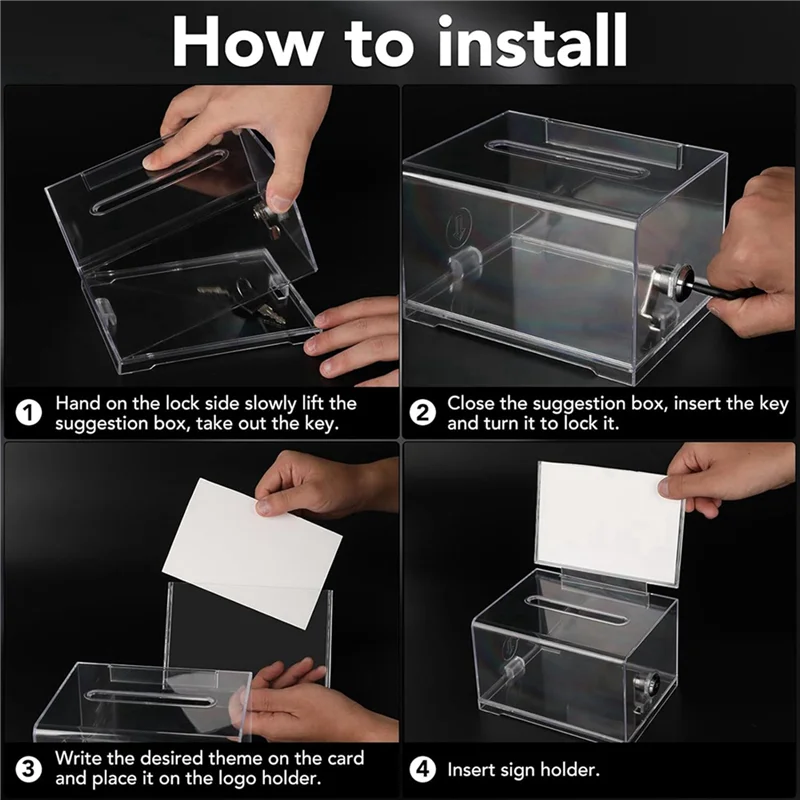 How to install

1 Hand on the lock side slowly lift the suggestion box, take out the key.

2 Close the suggestion box, insert the key and turn it to lock it.

3 Write the desired theme on the card and place it on the logo holder.

4 Insert sign holder.