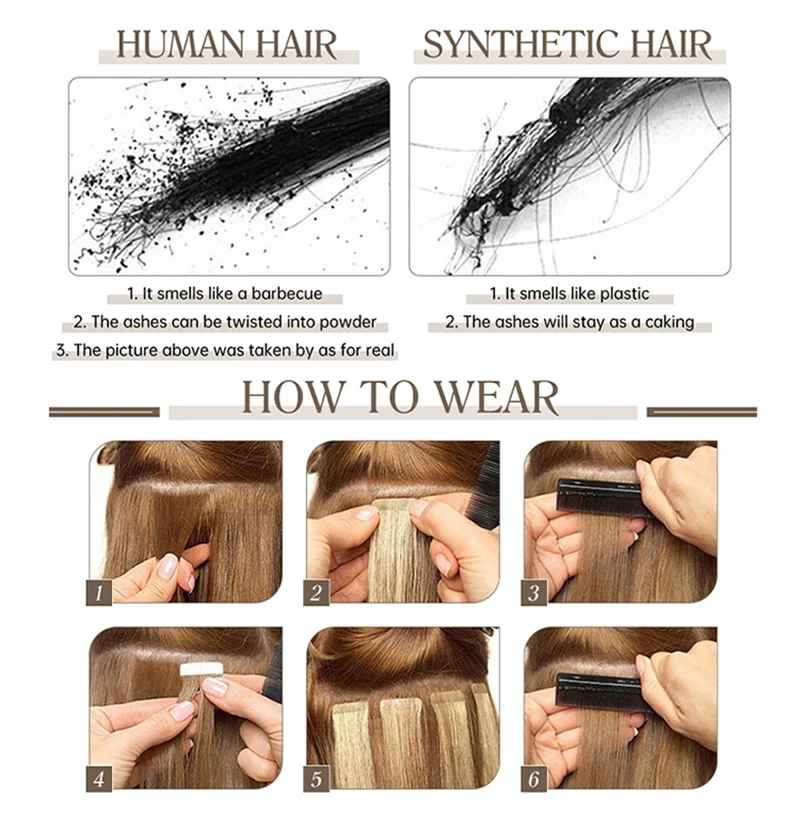 HUMAN HAIR

1. It smells like a barbecue
2. The ashes can be twisted into powder
3. The picture above was taken by as for real

SYNTHETIC HAIR

1. It smells like plastic
2. The ashes will stay as a caking

HOW TO WEAR

1
2
3
4
5
6