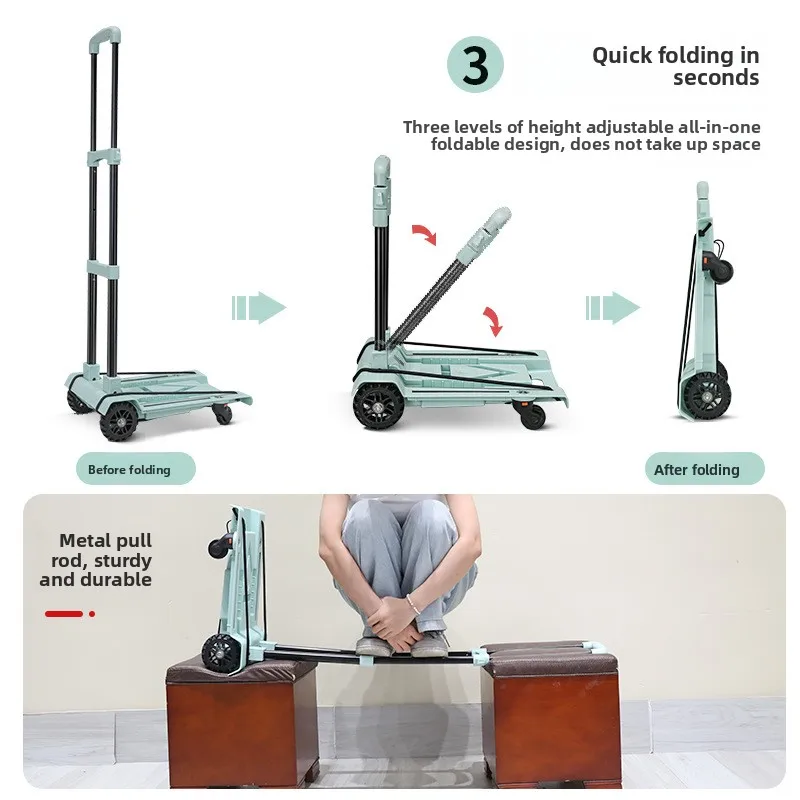 3

Quick folding in seconds

Three levels of height adjustable all-in-one foldable design, does not take up space

Before folding

After folding

Metal pull rod, sturdy and durable