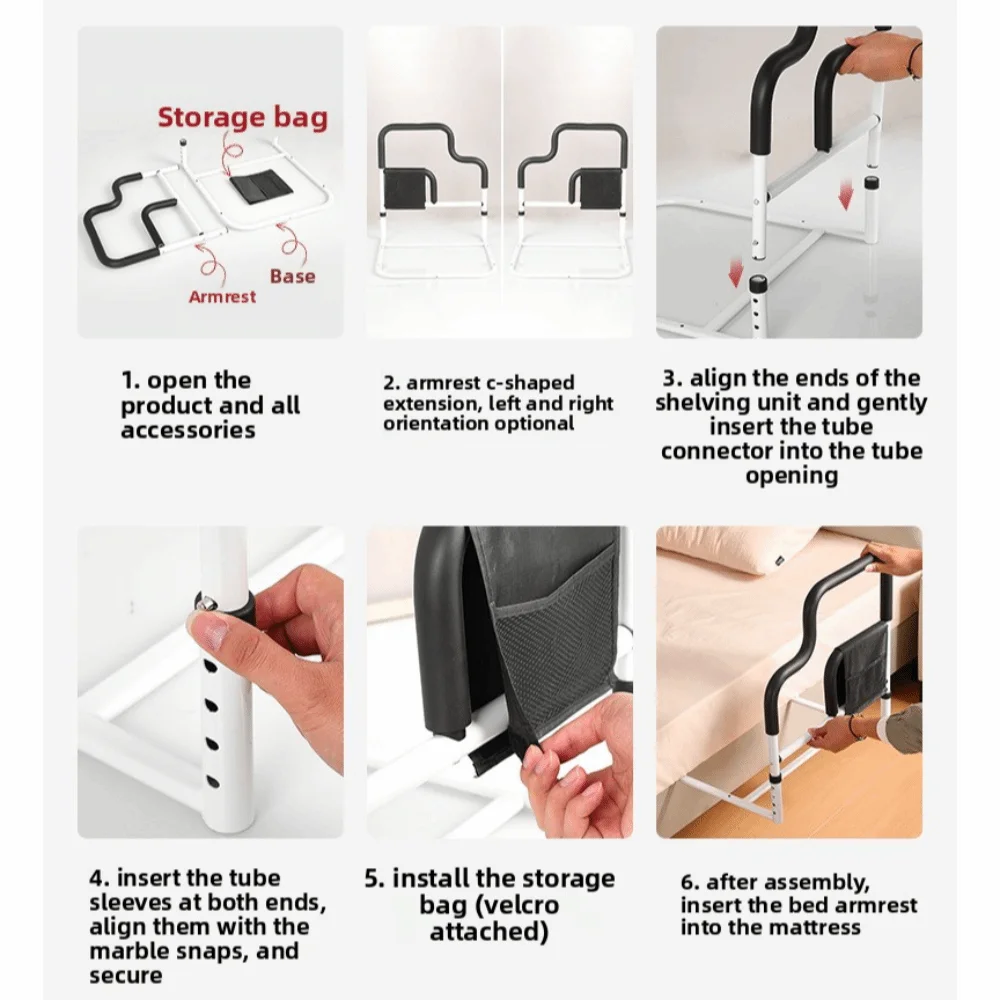 Storage bag

Base

Armrest

1. open the product and all accessories

2. armrest c-shaped extension, left and right orientation optional

3. align the ends of the shelving unit and gently insert the tube connector into the tube opening

4. insert the tube sleeves at both ends, align them with the marble snaps, and secure

5. install the storage bag (velcro attached)

6. after assembly, insert the bed armrest into the mattress