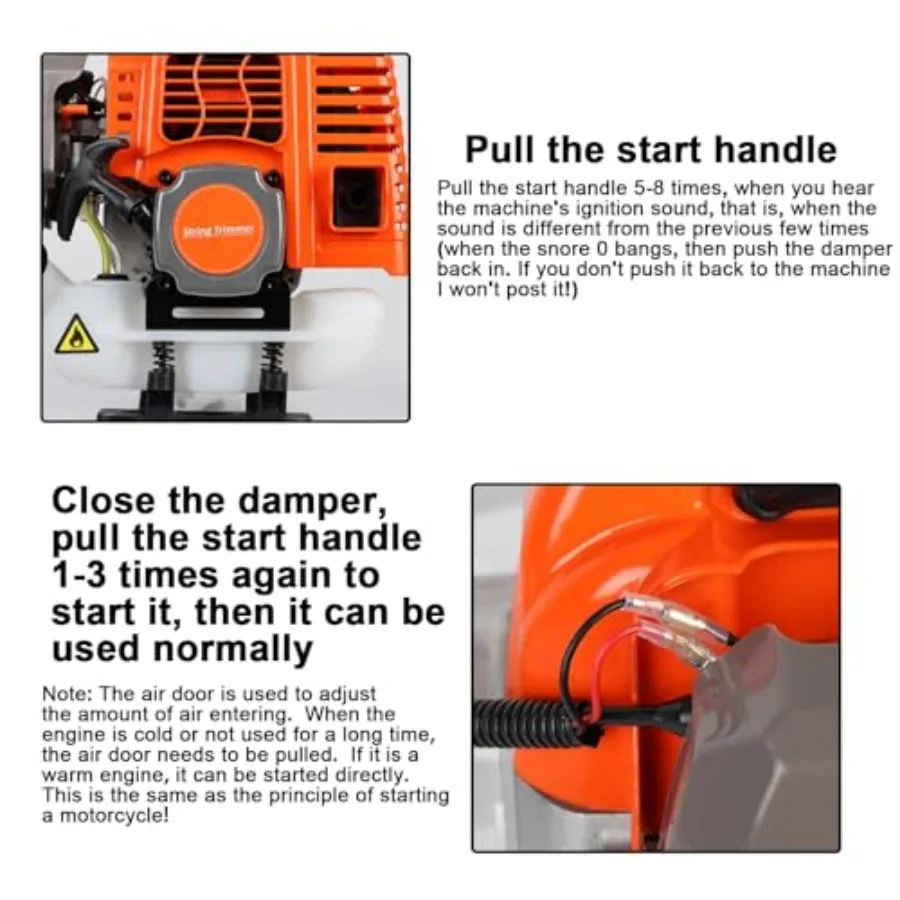 String Trimmer

Pull the start handle

Pull the start handle 5-8 times, when you hear the machine's ignition sound, that is, when the sound is different from the previous few times (when the snore 0 bangs, then push the damper back in. If you don't push it back to the machine I won't post it!)

Close the damper, pull the start handle 1-3 times again to start it, then it can be used normally

Note: The air door is used to adjust the amount of air entering. When the engine is cold or not used for a long time, the air door needs to be pulled. If it is a warm engine, it can be started directly. This is the same as the principle of starting a motorcycle!