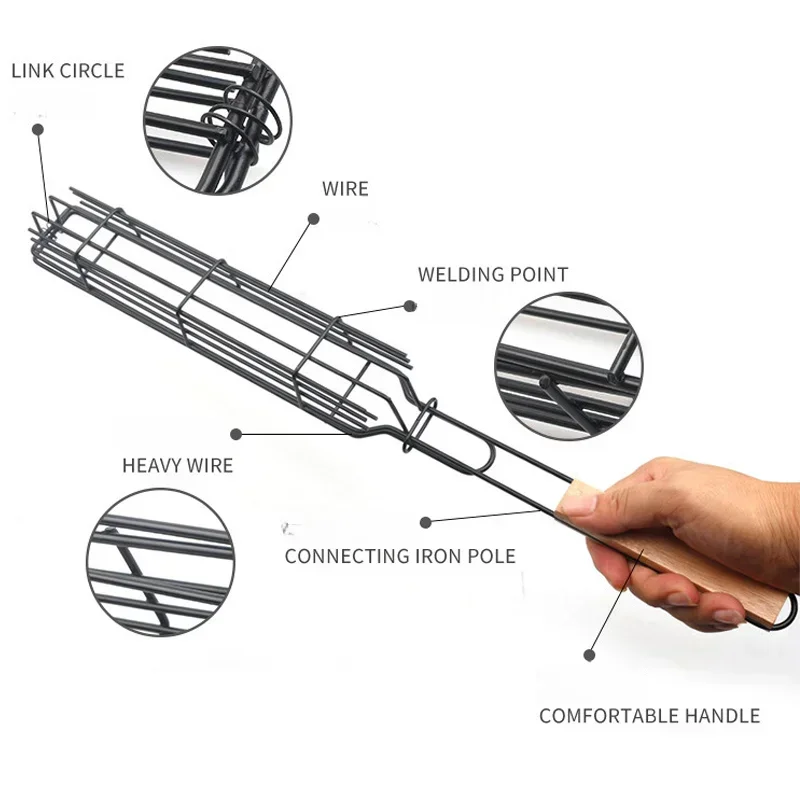 LINK CIRCLE

WIRE

WELDING POINT

HEAVY WIRE

CONNECTING IRON POLE

COMFORTABLE HANDLE