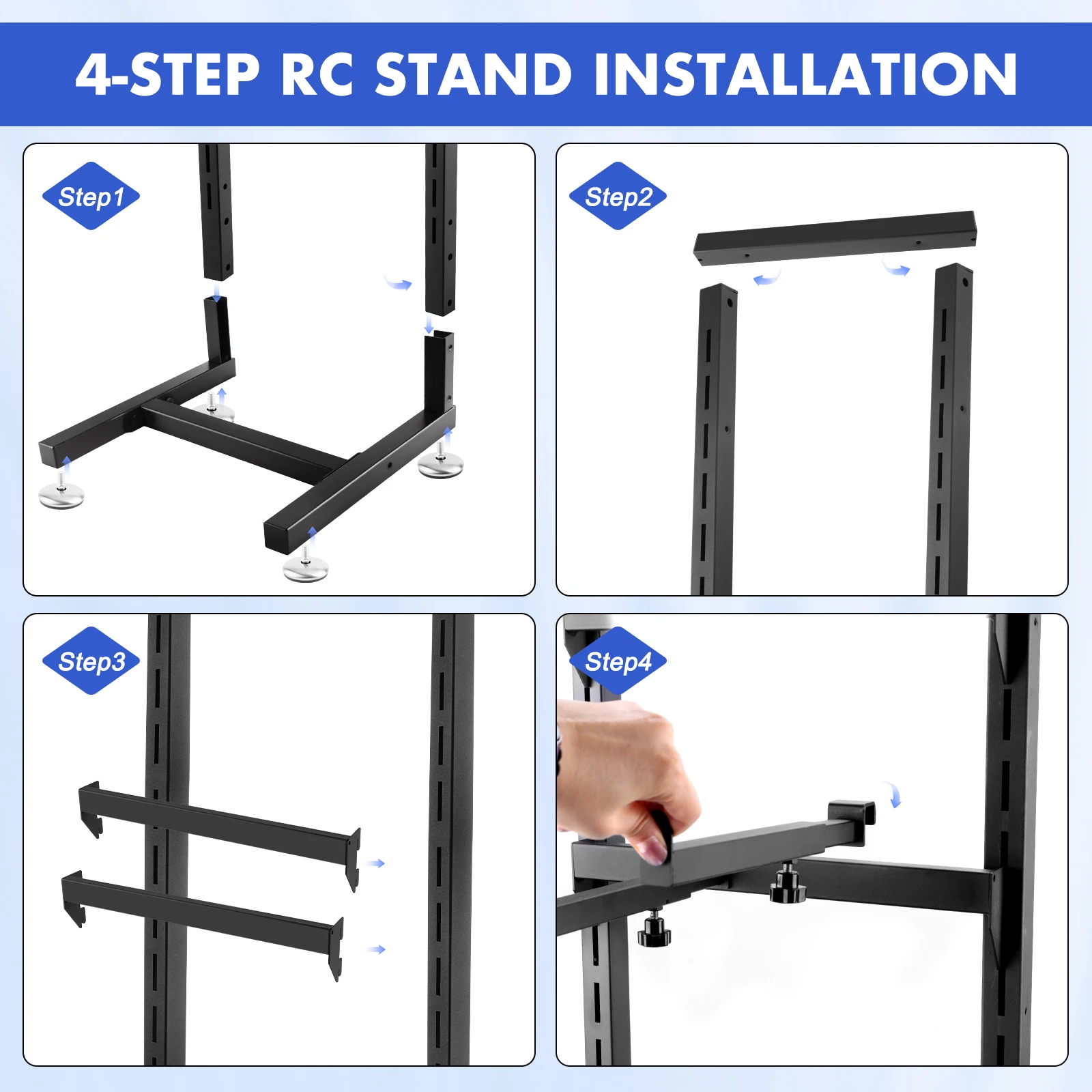 4-STEP RC STAND INSTALLATION

Step1

Step2

Step3

Step4