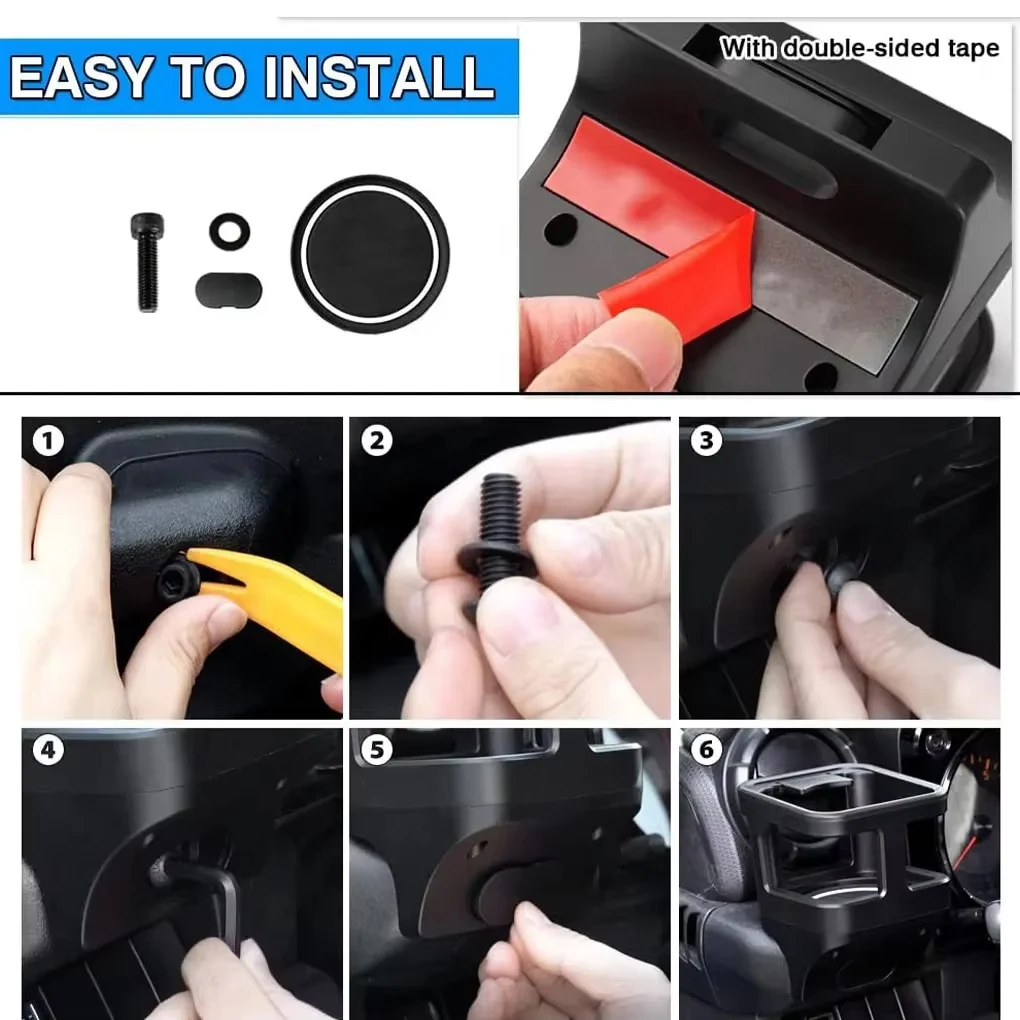 EASY TO INSTALL

With double-sided tape

1

2

3

4

5

6