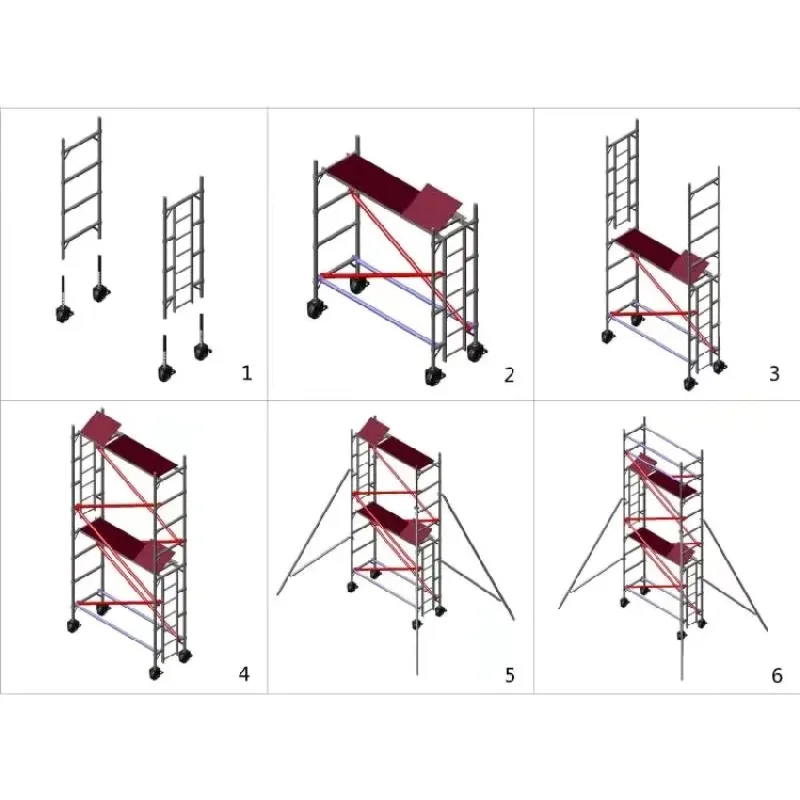 1

2

3

4

5

6