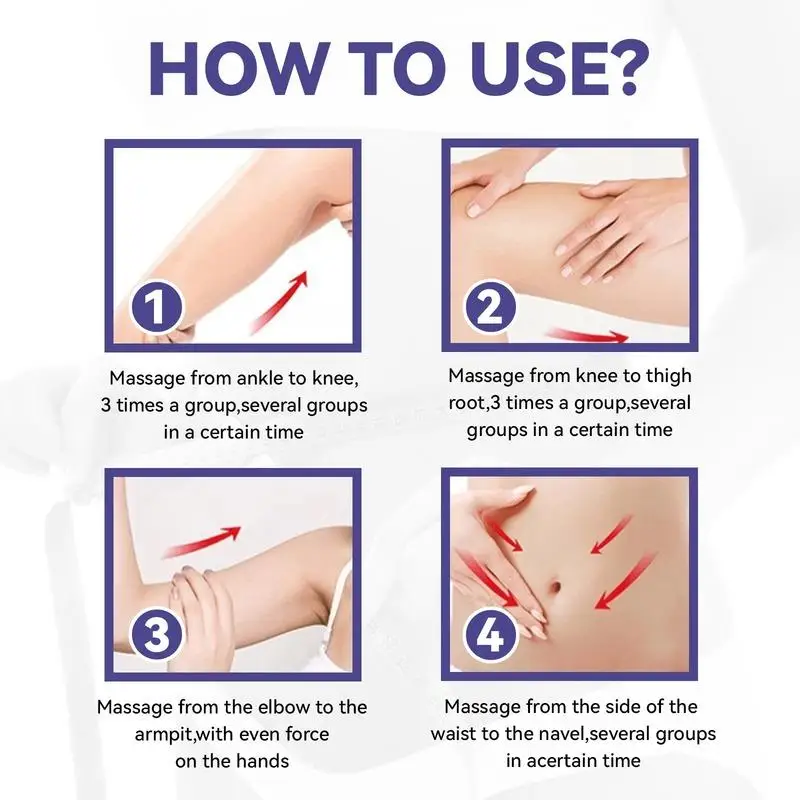 HOW TO USE?

1

Massage from ankle to knee, 3 times a group,several groups in a certain time

2

Massage from knee to thigh root,3 times a group,several groups in a certain time

3

Massage from the elbow to the armpit,with even force on the hands

4

Massage from the side of the waist to the navel,several groups in acertain time