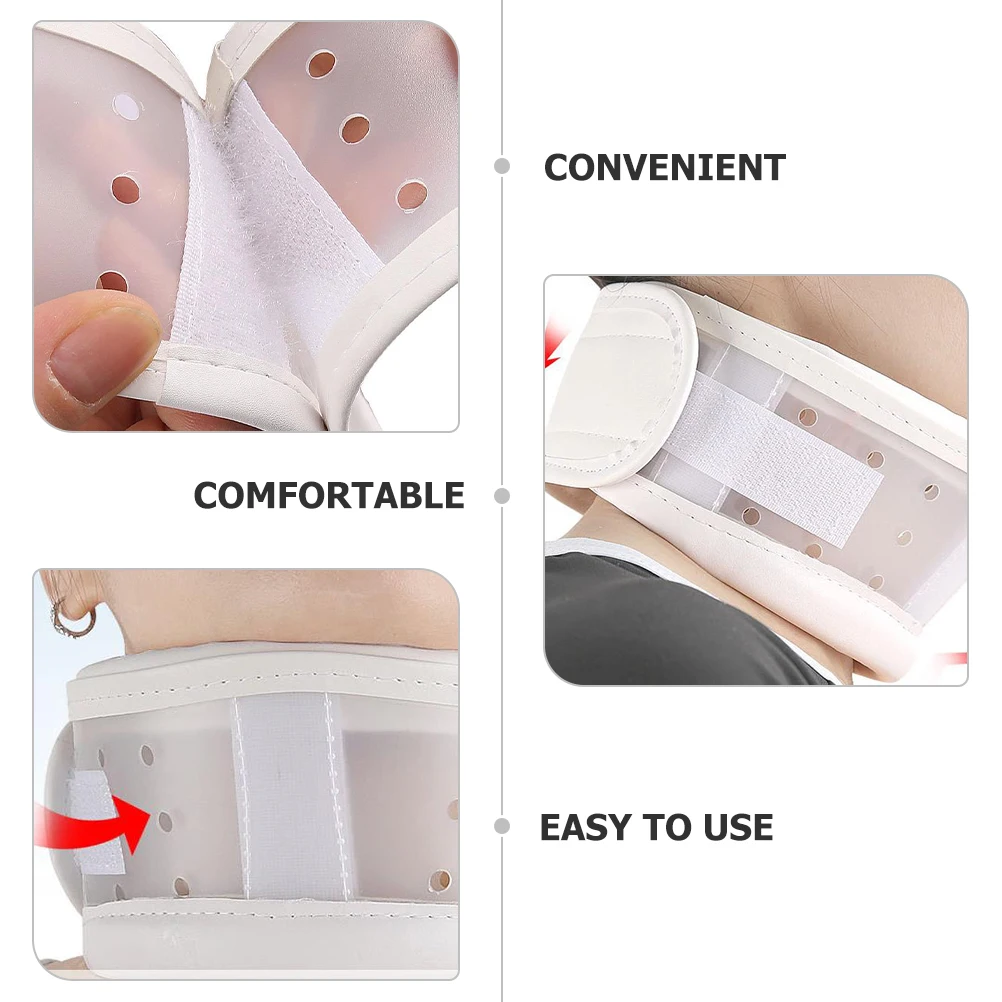 CONVENIENT

COMFORTABLE

EASY TO USE