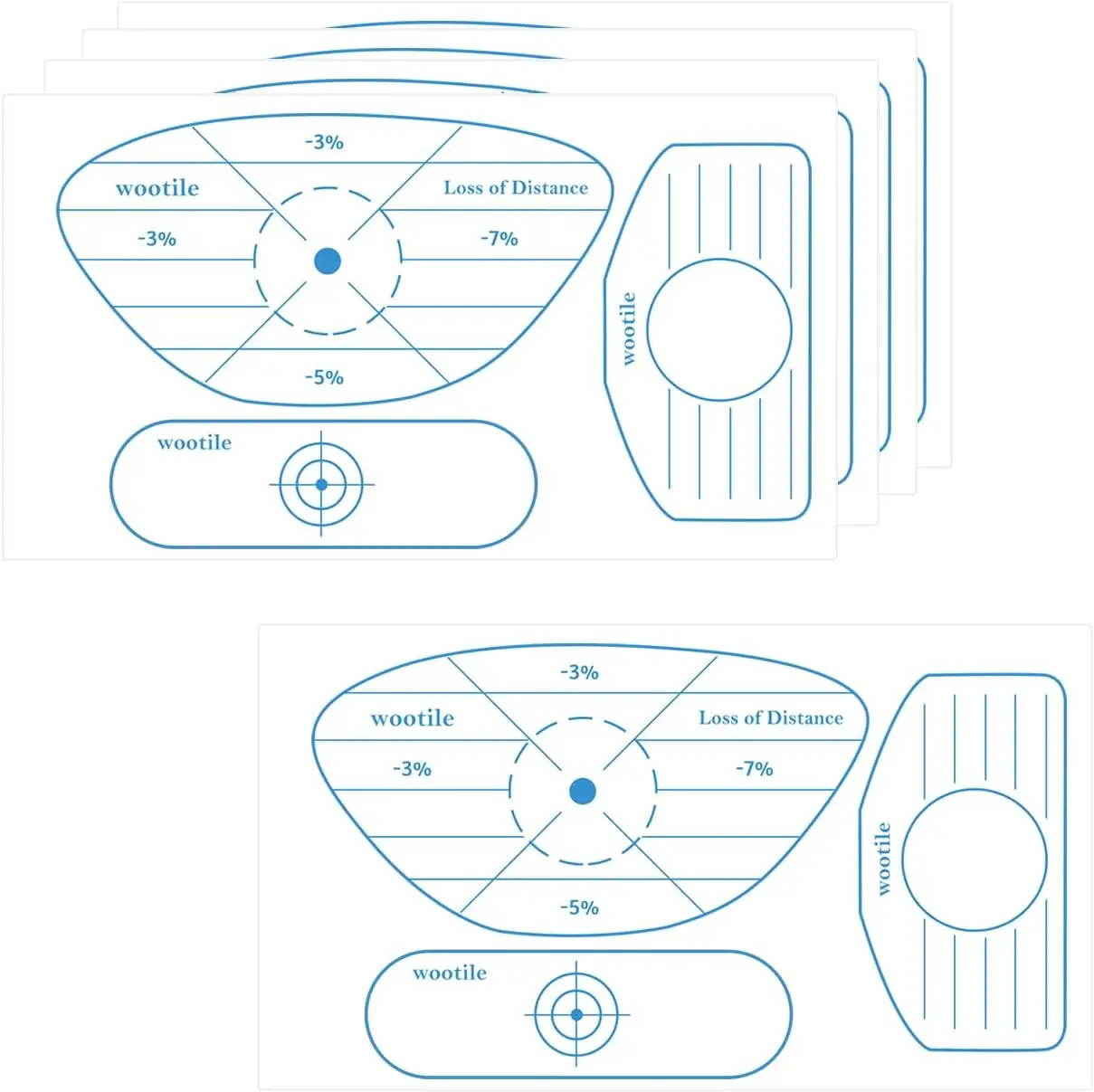 -3%
wootile
Loss of Distance
-3%
-7%
-5%
wootile
wootile

-3%
wootile
Loss of Distance
-3%
-7%
-5%
wootile
wootile