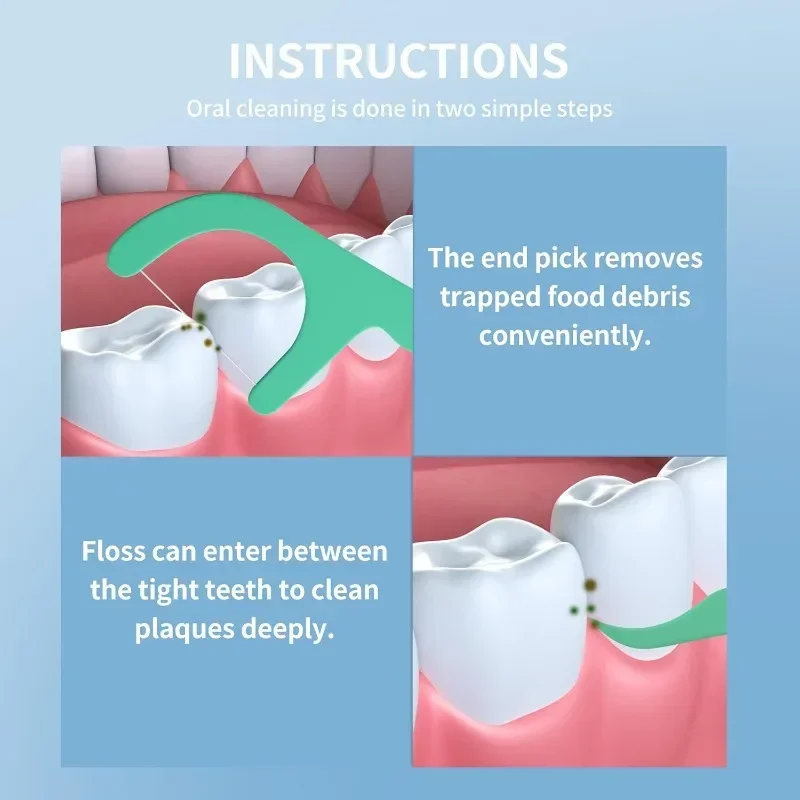 INSTRUCTIONS

Oral cleaning is done in two simple steps

The end pick removes trapped food debris conveniently.

Floss can enter between the tight teeth to clean plaques deeply.