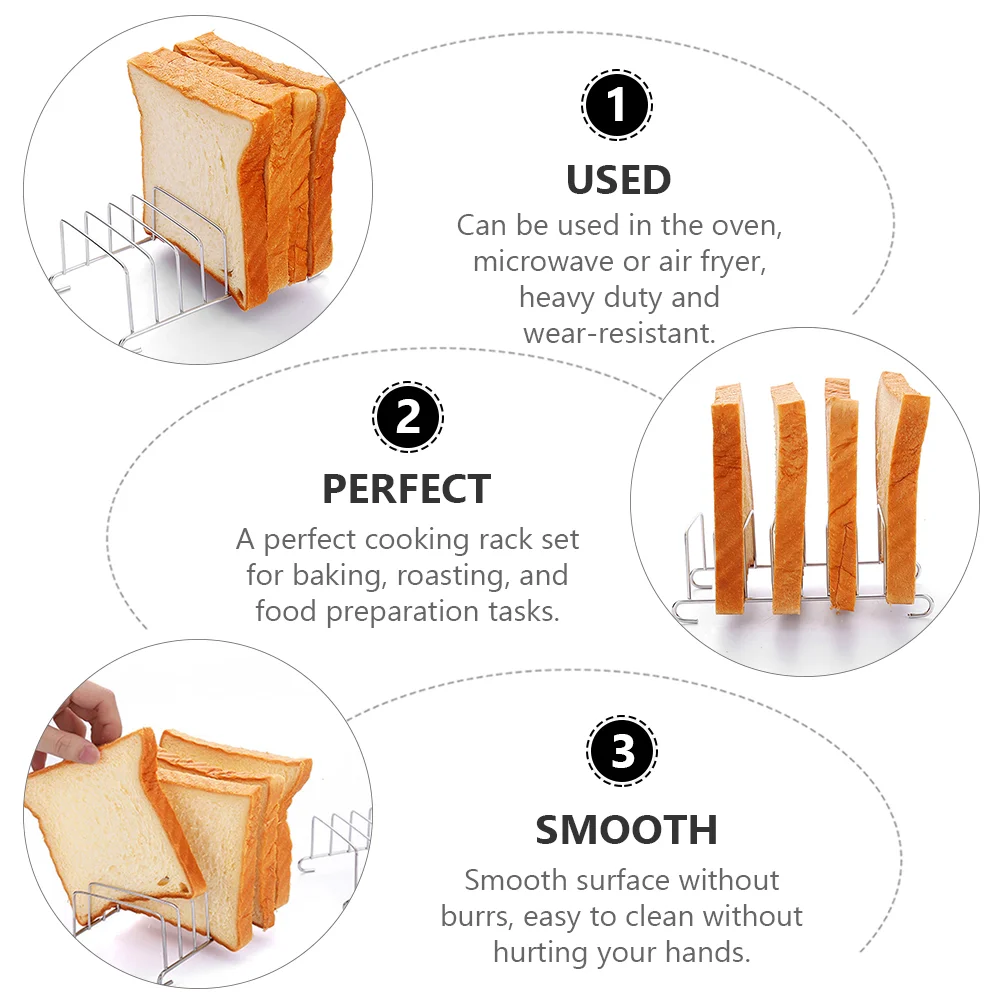 1
USED
Can be used in the oven, microwave or air fryer, heavy duty and wear-resistant.

2
PERFECT
A perfect cooking rack set for baking, roasting, and food preparation tasks.

3
SMOOTH
Smooth surface without burrs, easy to clean without hurting your hands.